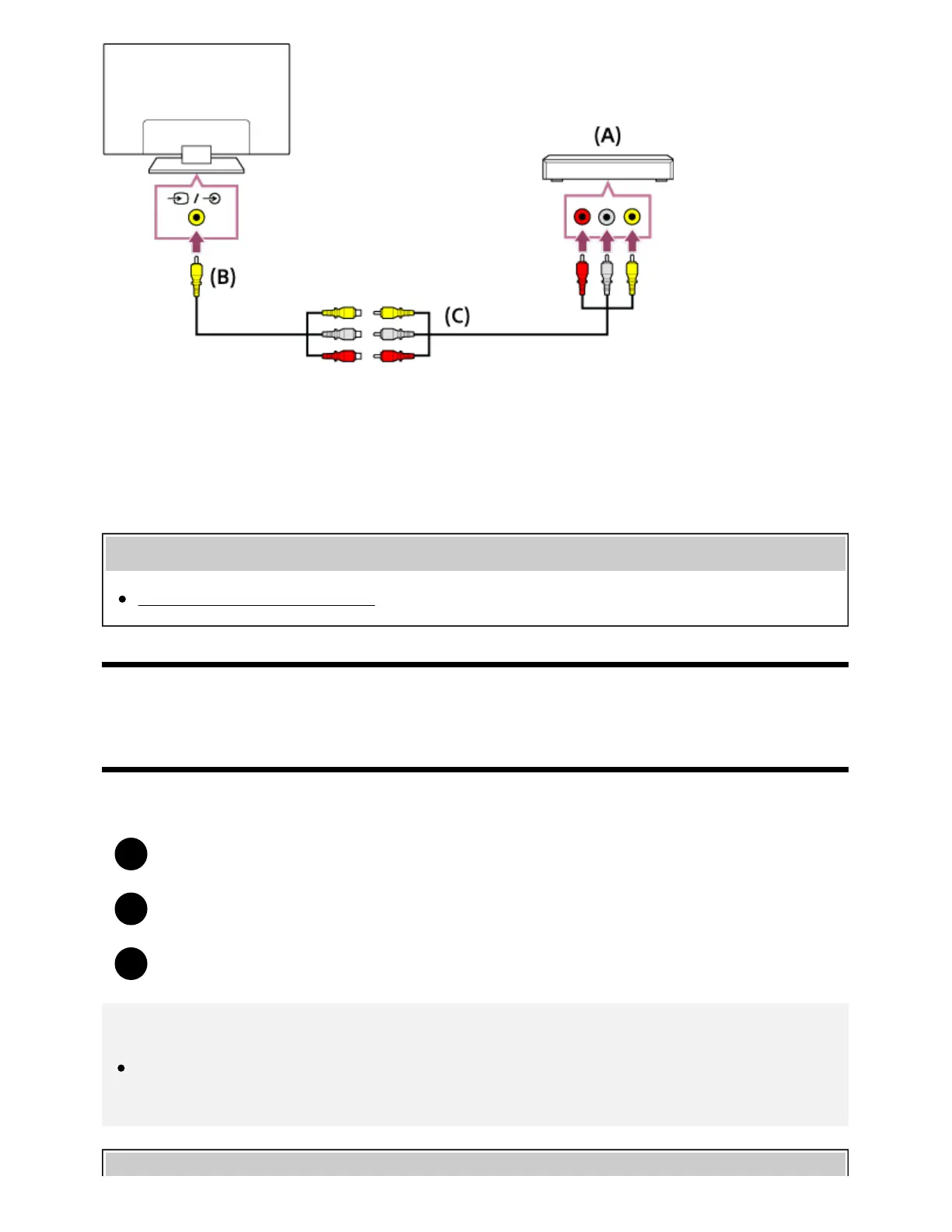 (A)

(B)

(C)