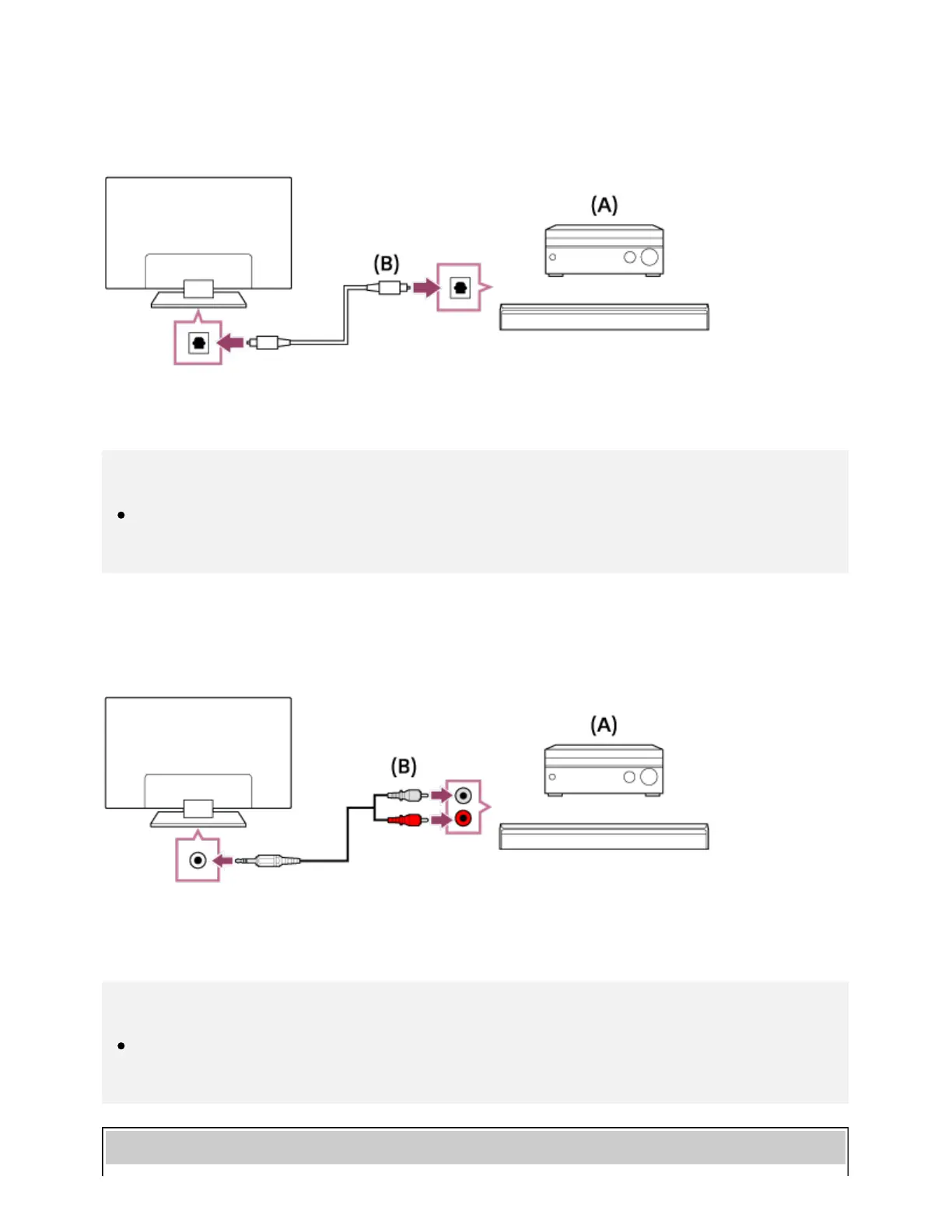 (A)

(B)

(A)

(B)