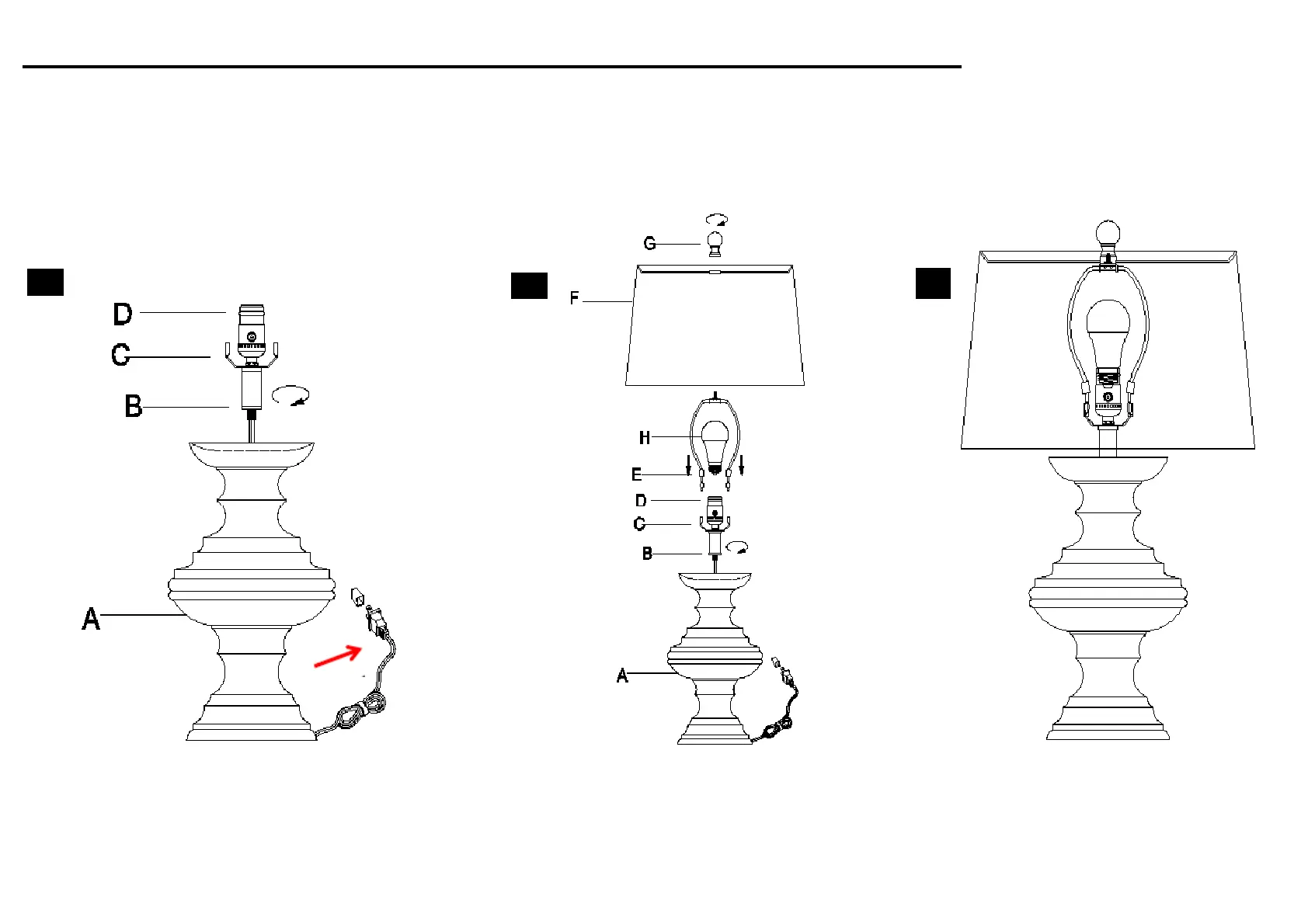 D
C
B
A

G
F
H
E
D
C
B
A