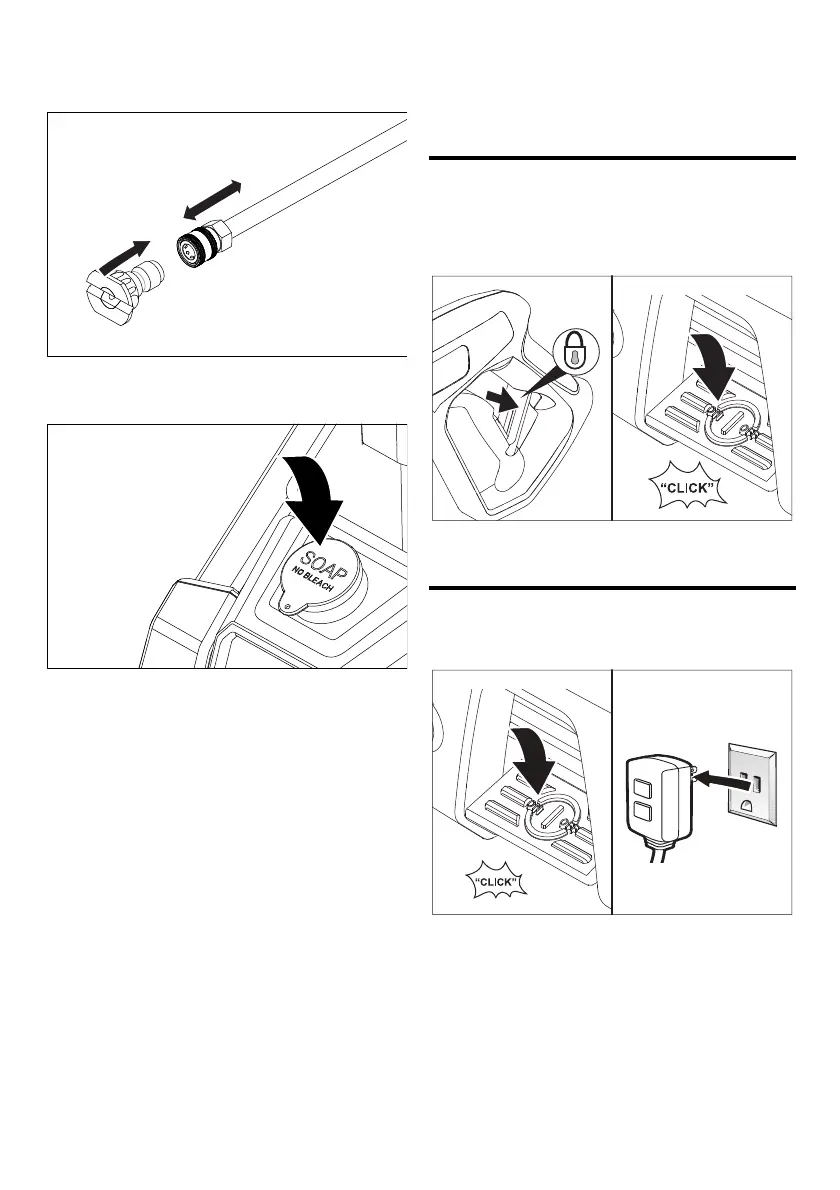 SOAP
NO BLEACH

"CLICK"

"CLICK"