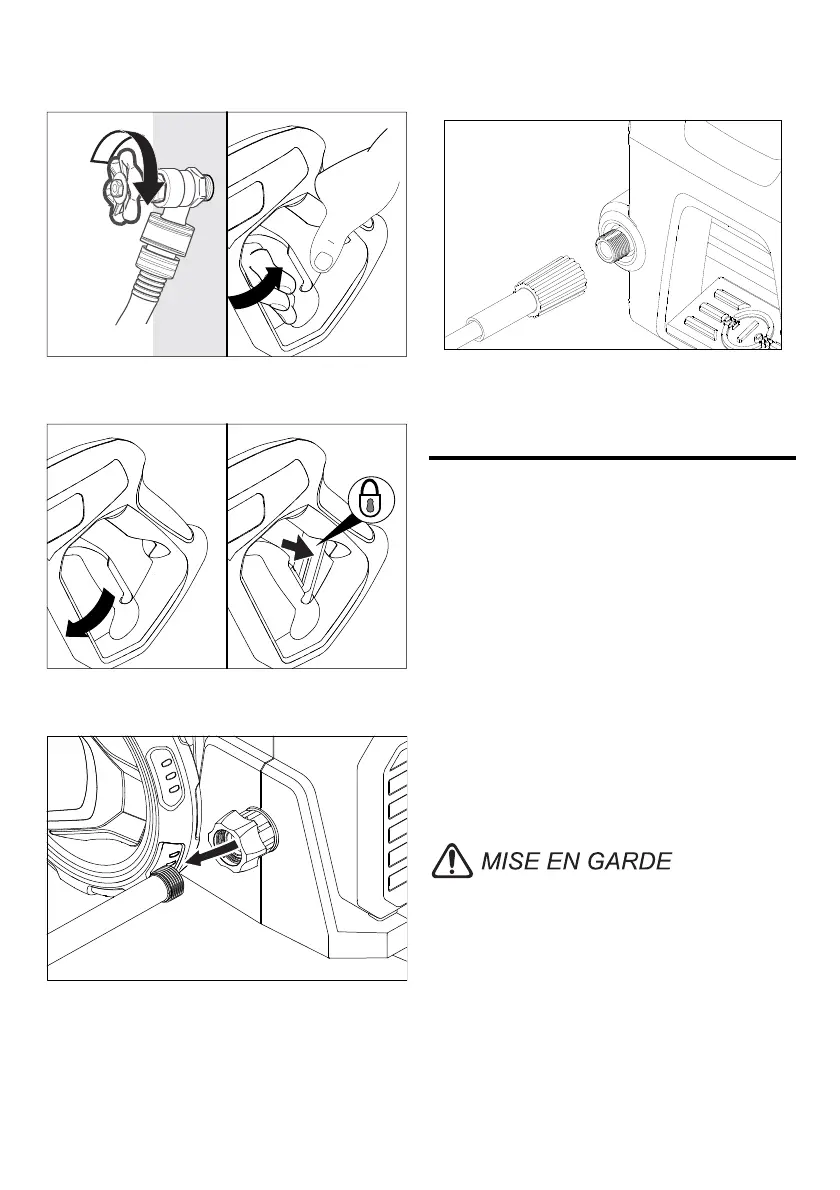 MISE EN GARDE