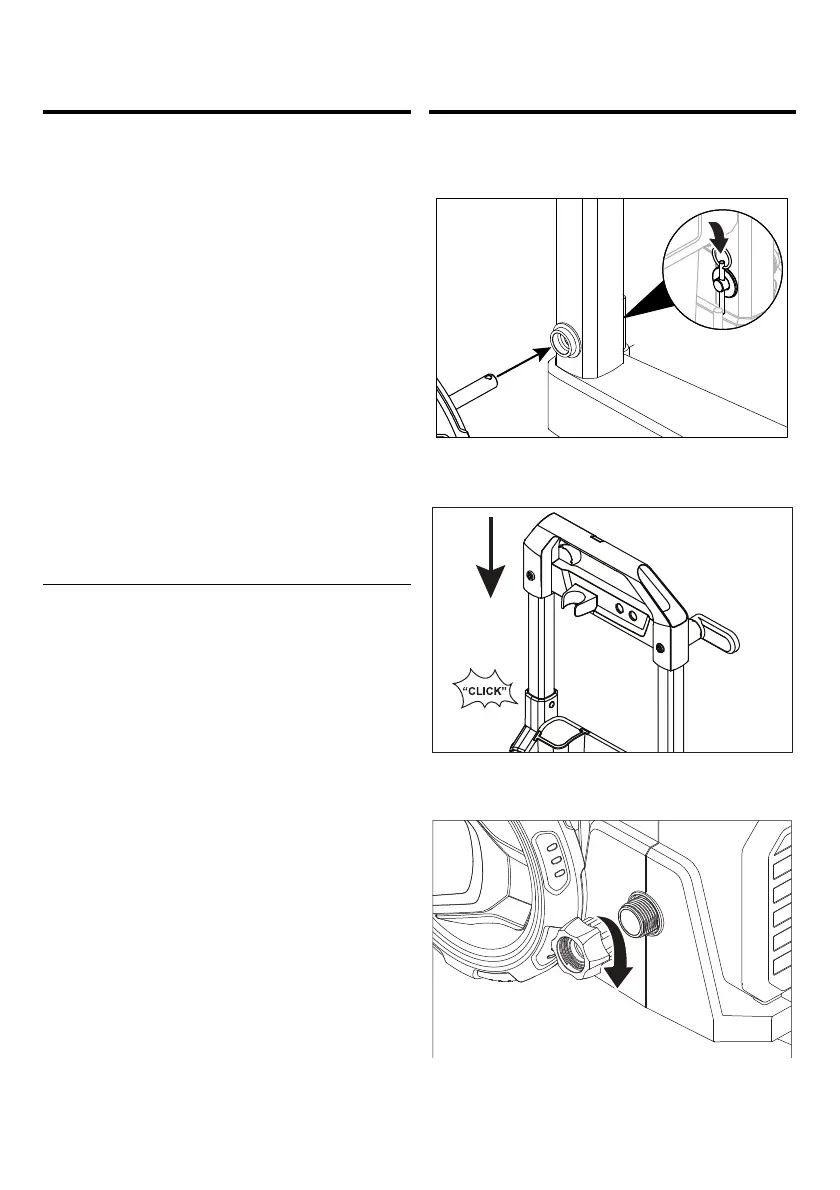 "CLICK"