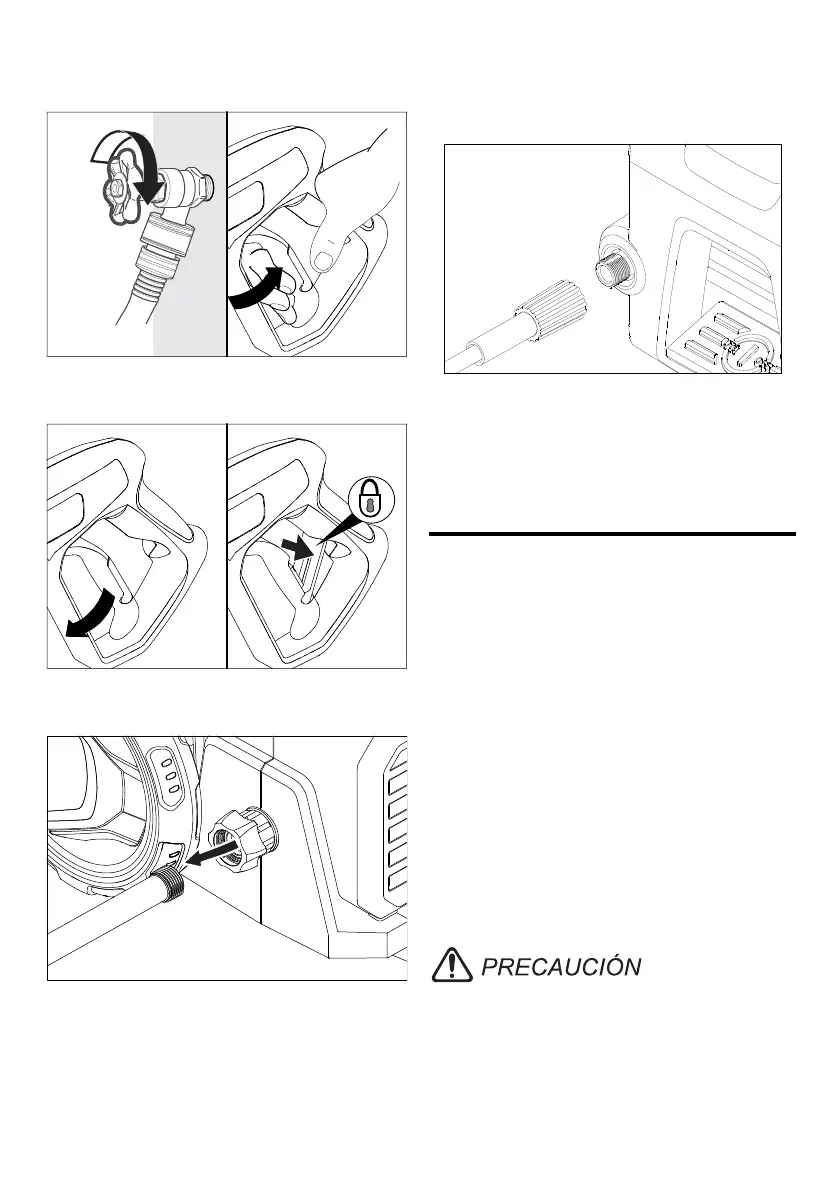 PRECAUCIÓN