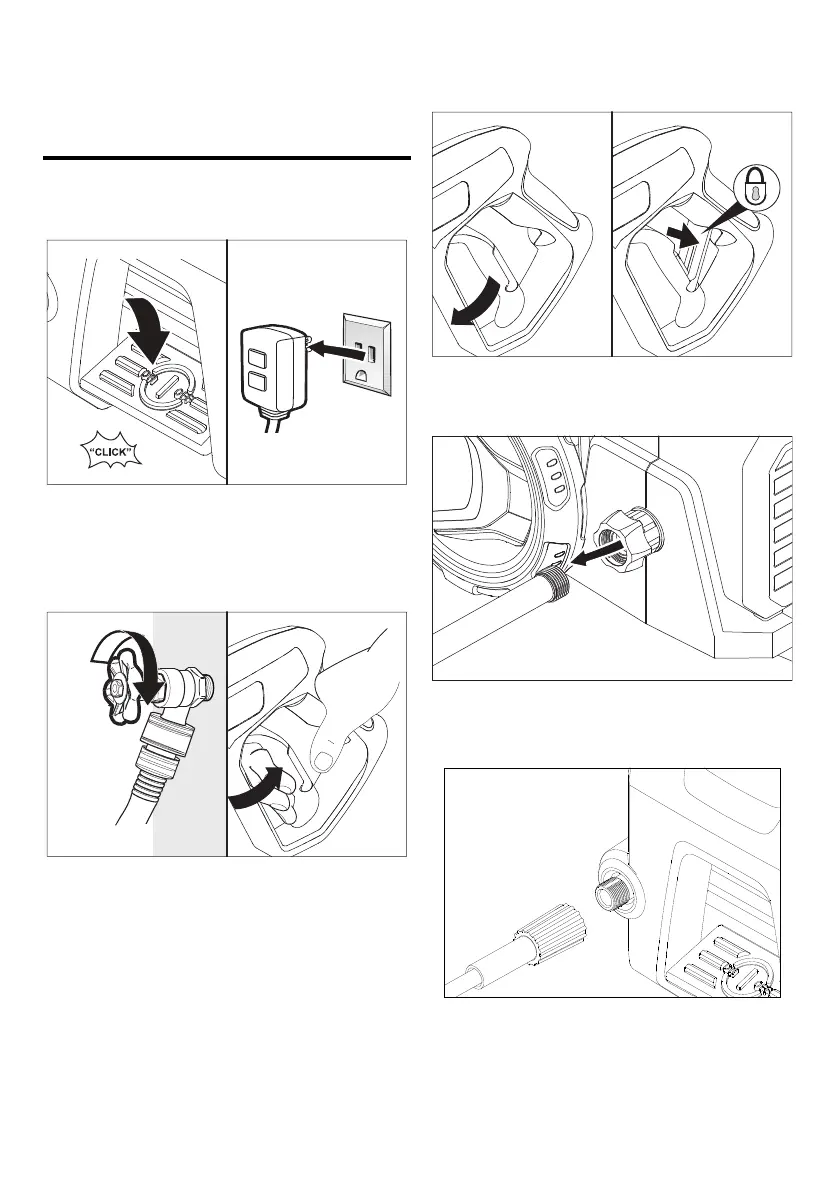 "CLICK"