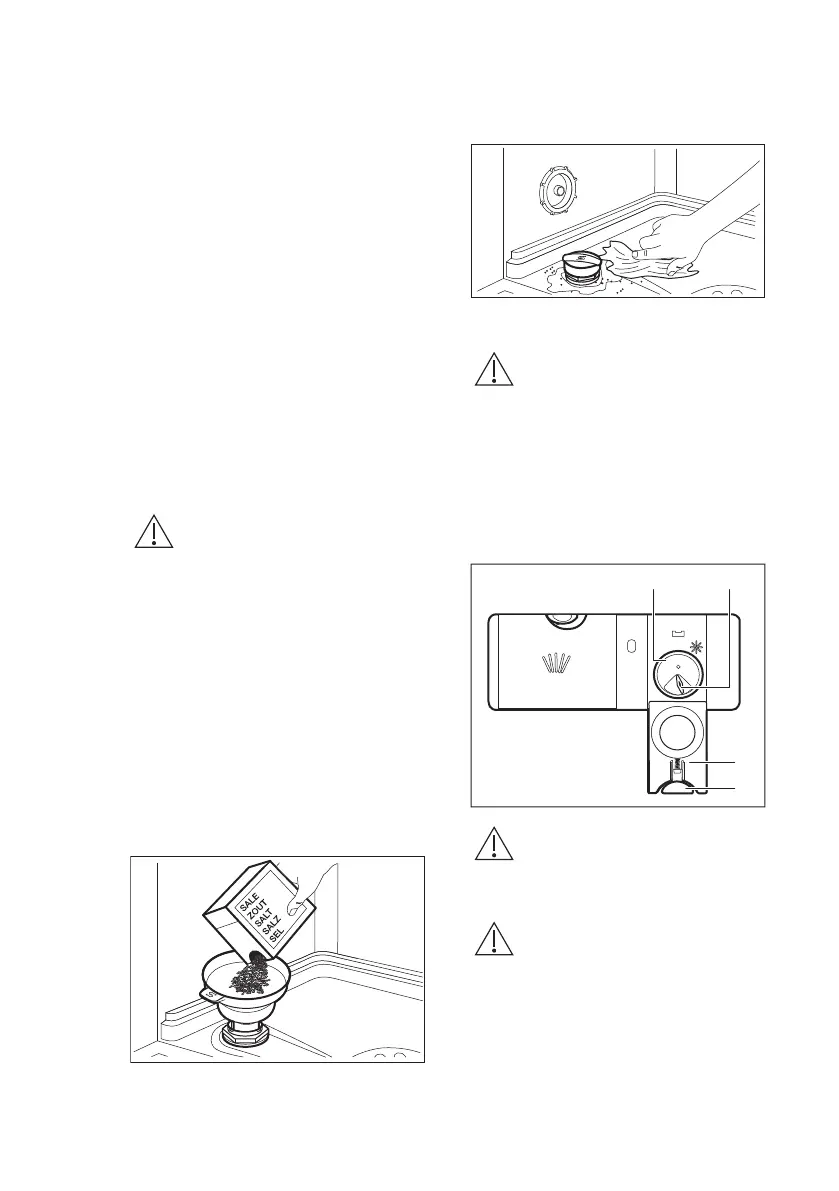 SALE
ZOUT
SALT
SALZ
SEL