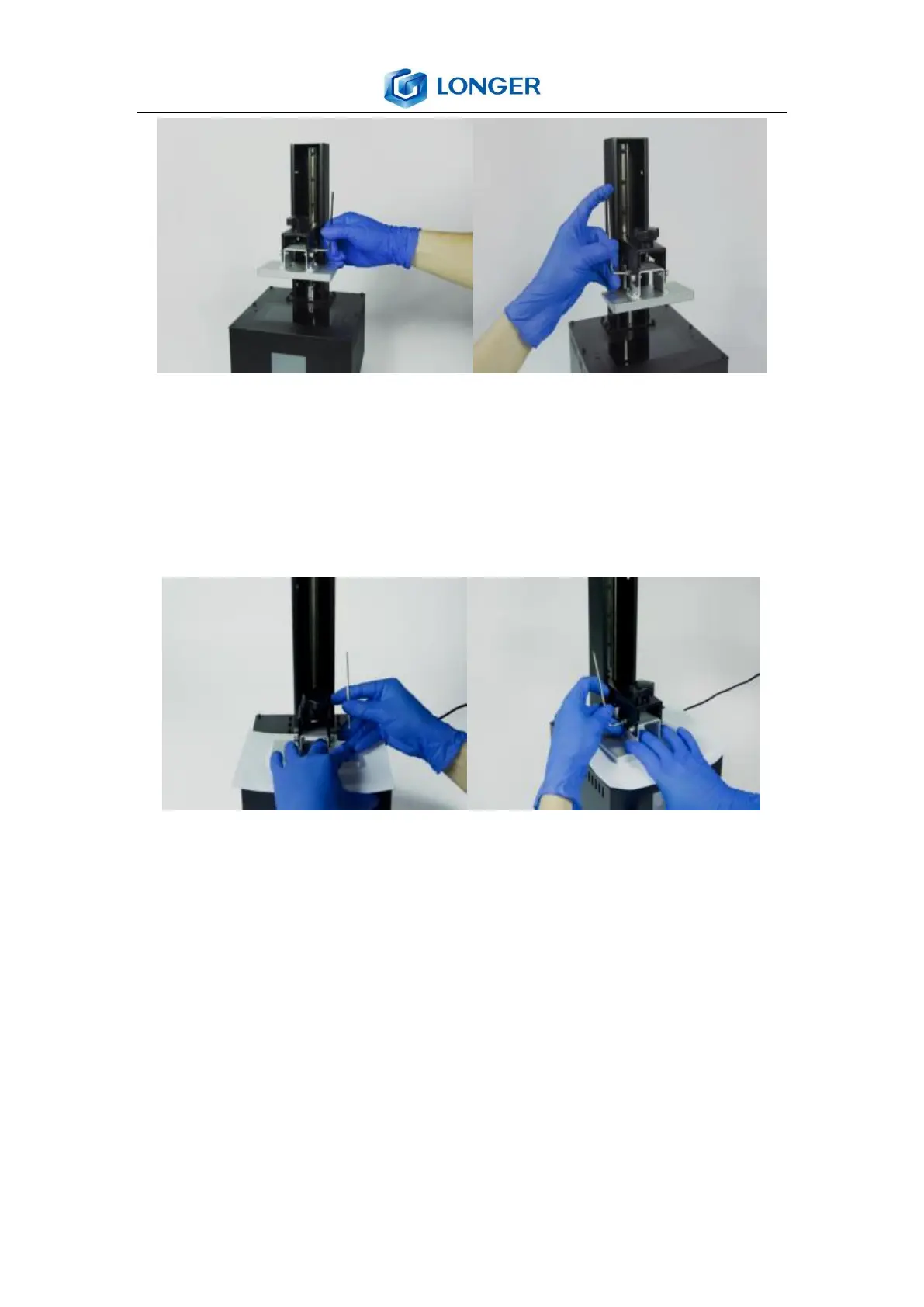 LONGER