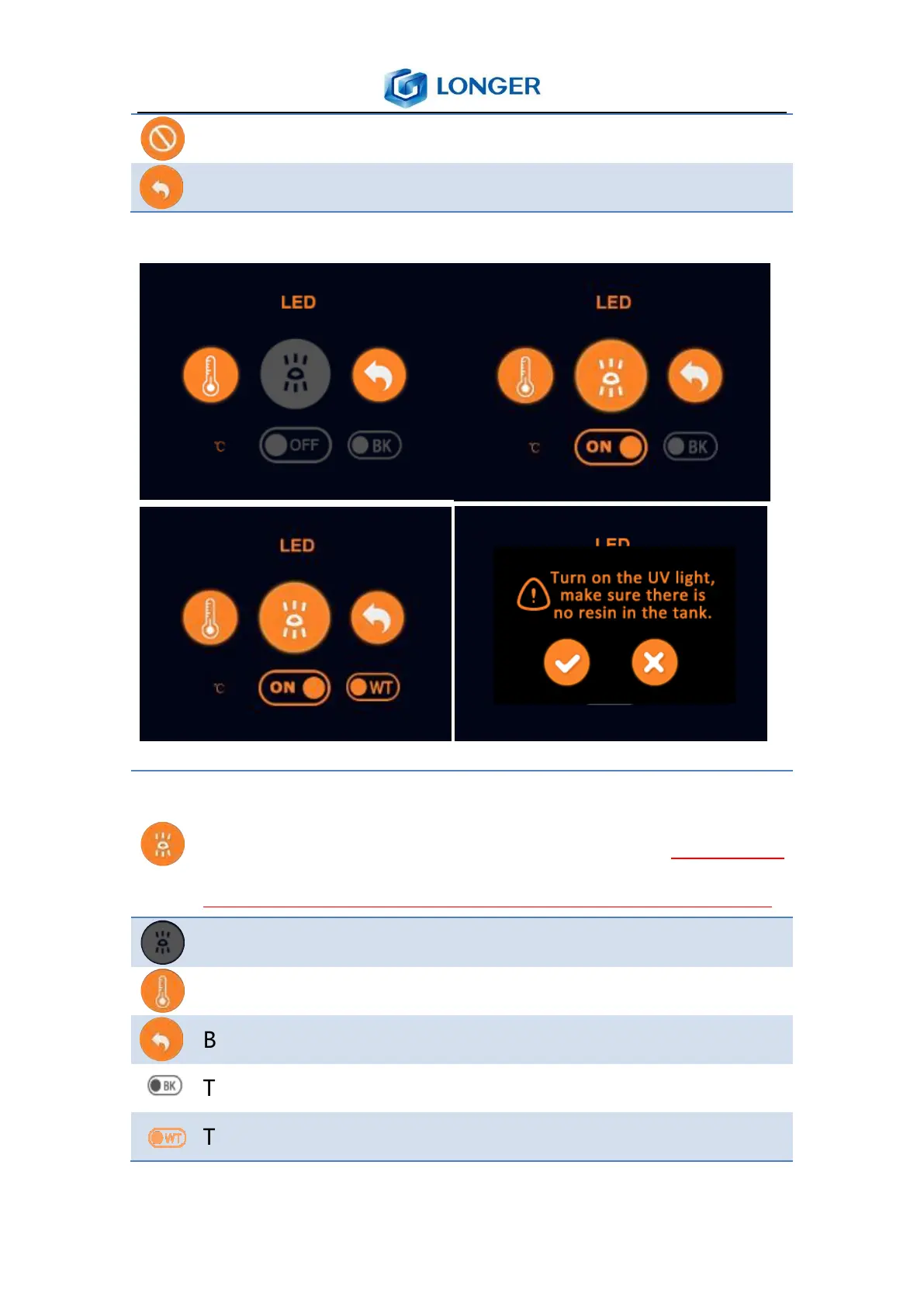 LONGER

LED

℃ OFF BK

LED

℃ ON BK

LED

℃ ON WT

LED

Turn on the UV light, make sure there is no resin in the tank.

B

BK T

WT T