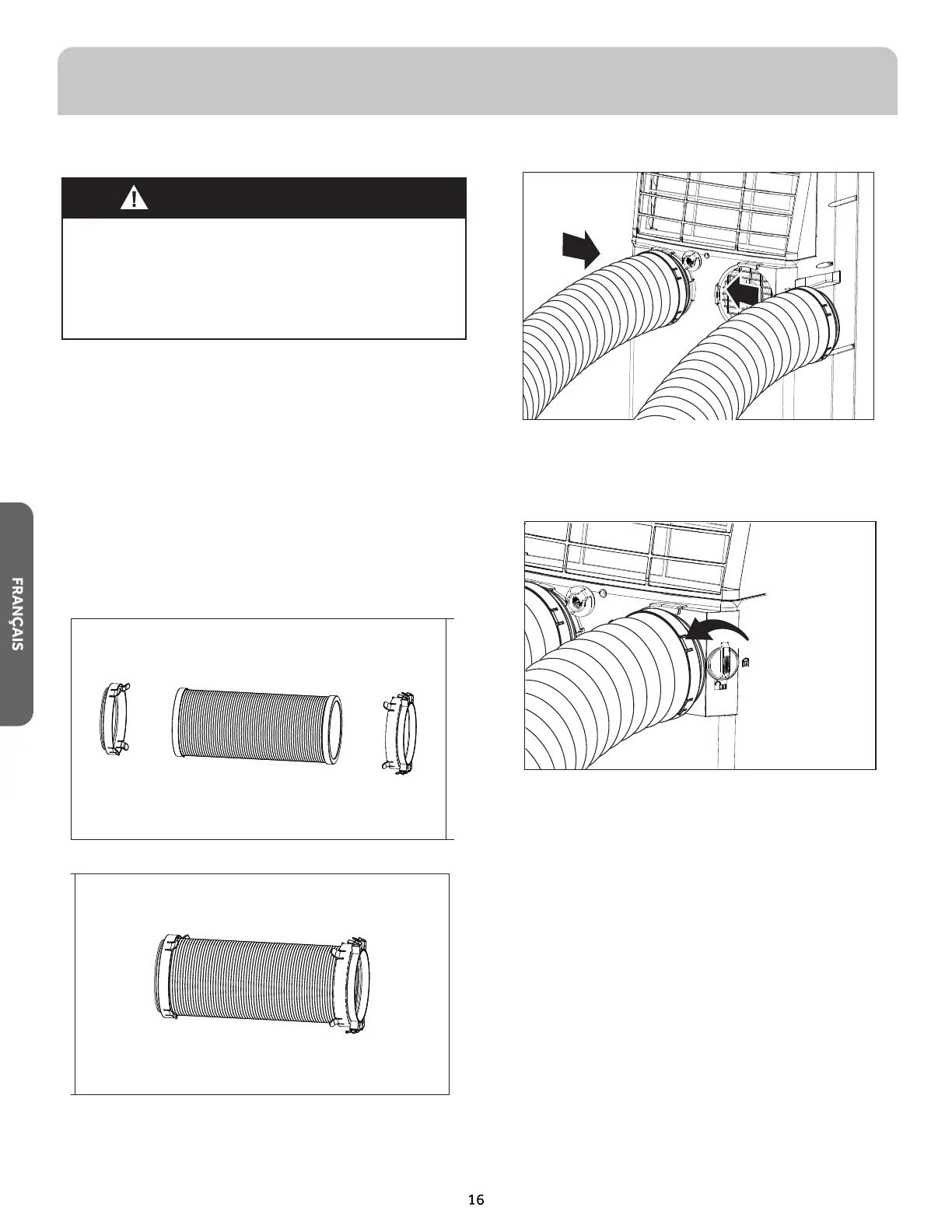 FRANÇAIS

16