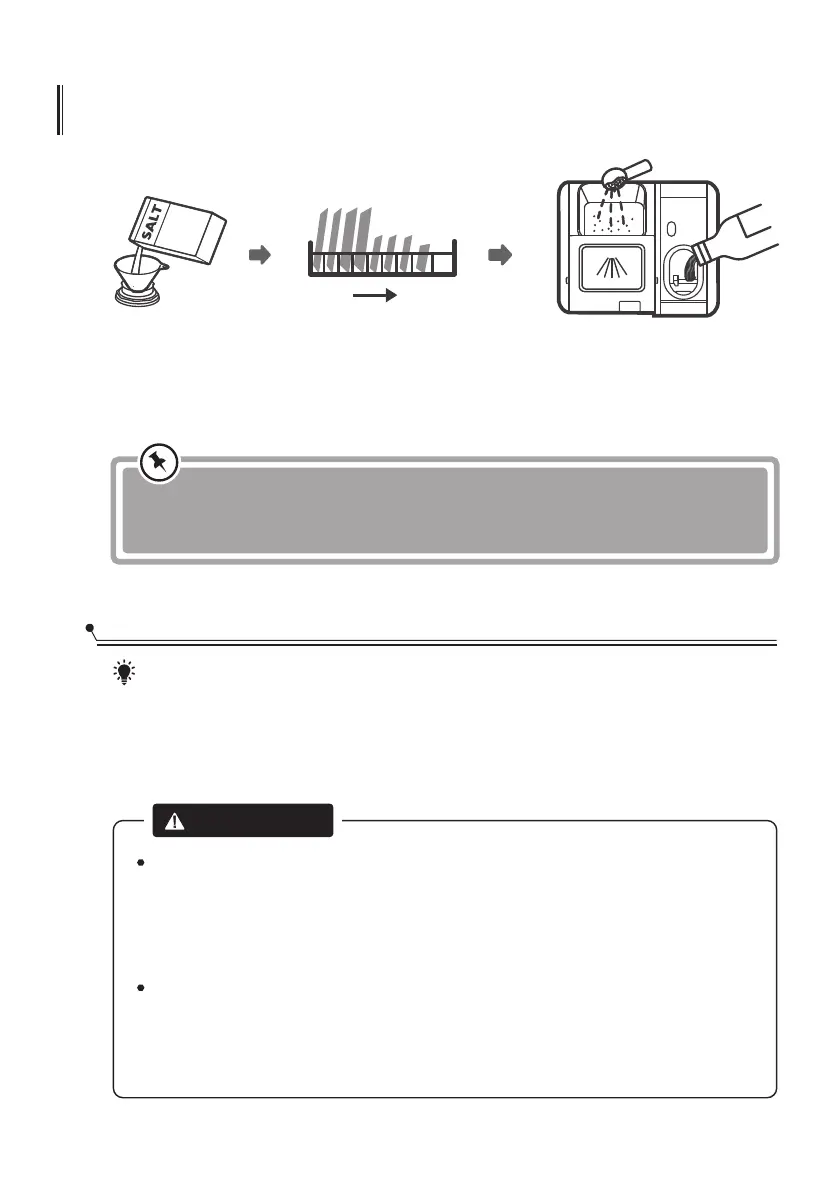 SALT