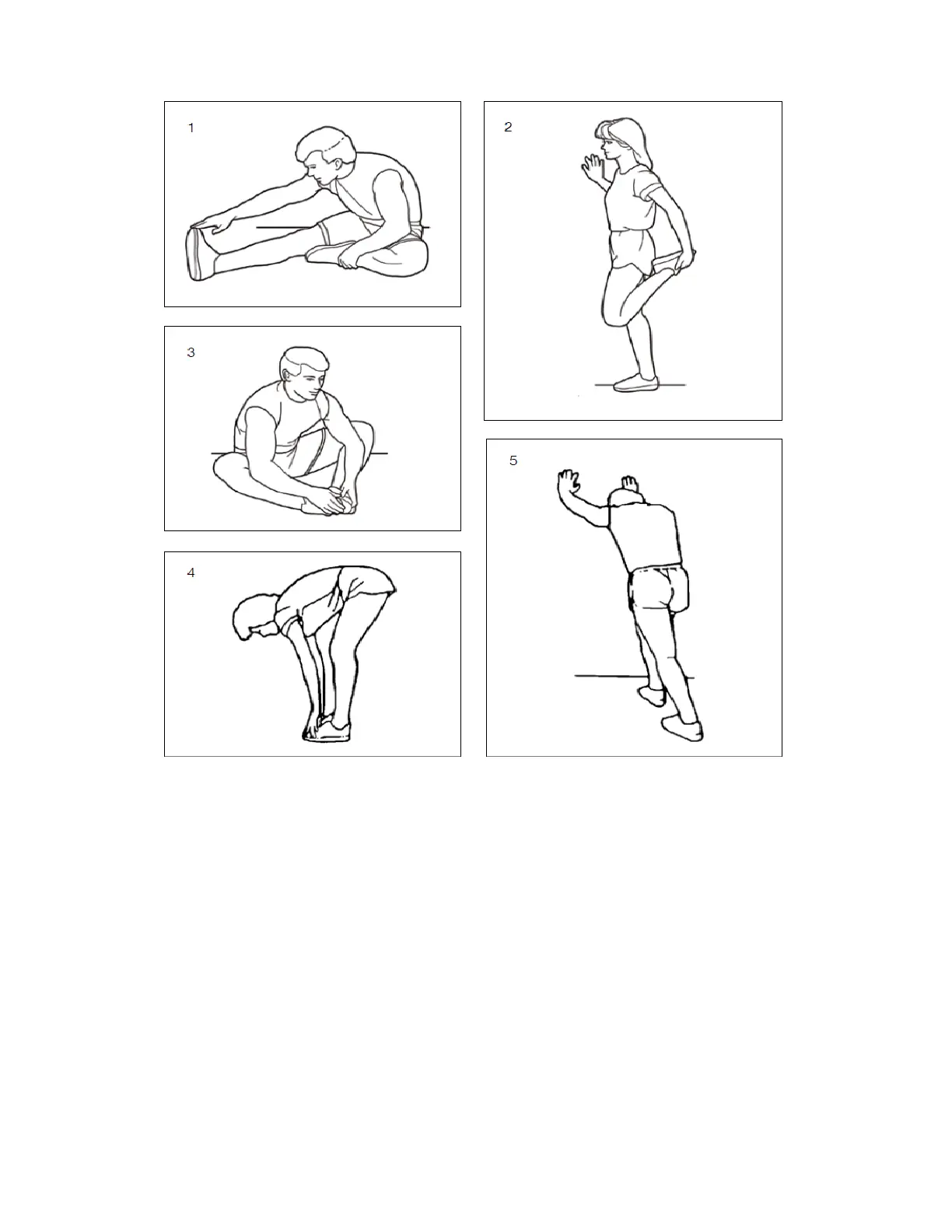 1

2

3

4

5