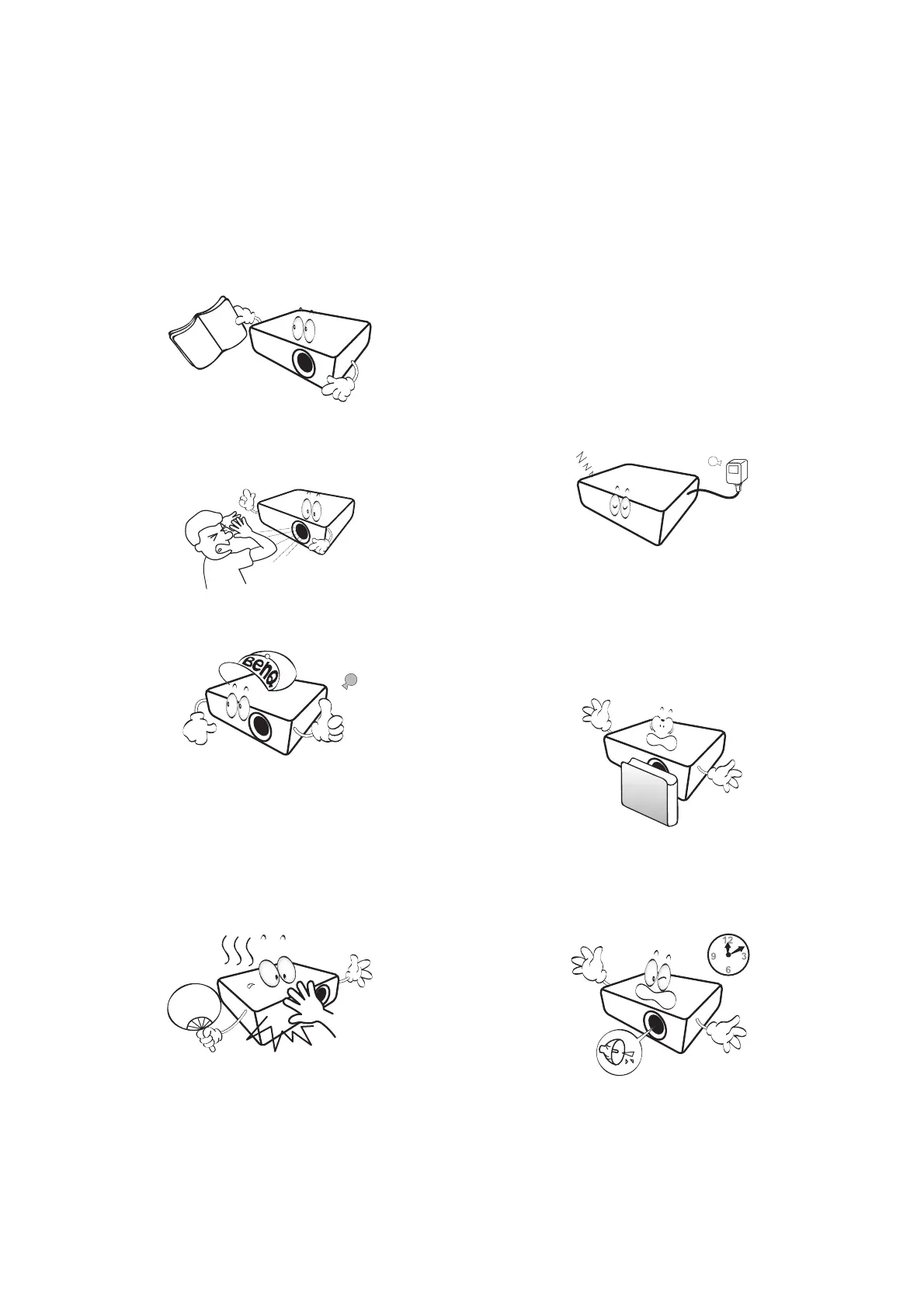 BenQ

12
9
3
6