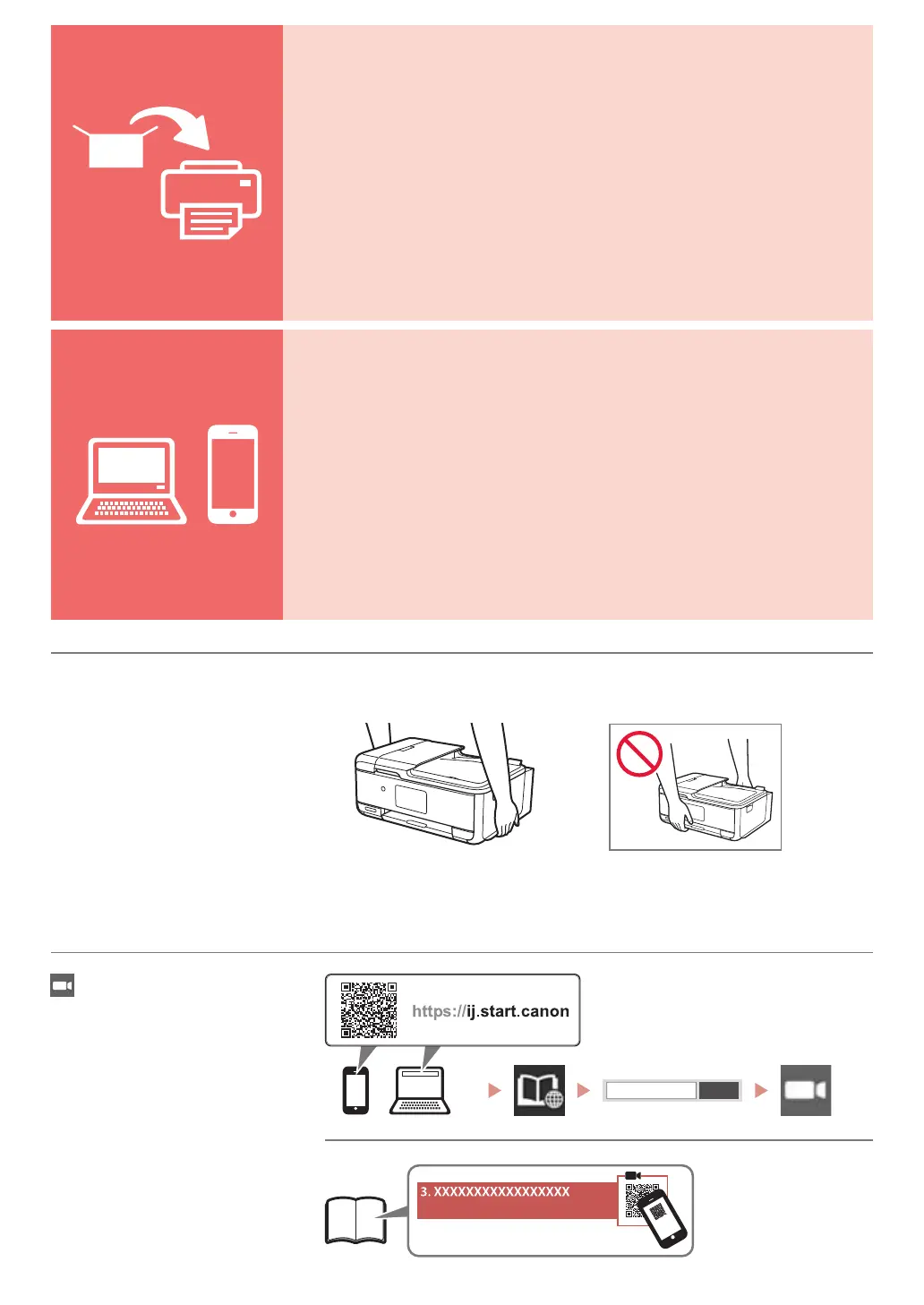 https://ij.start.canon

3. XXXXXXXXXXXXXXXXX