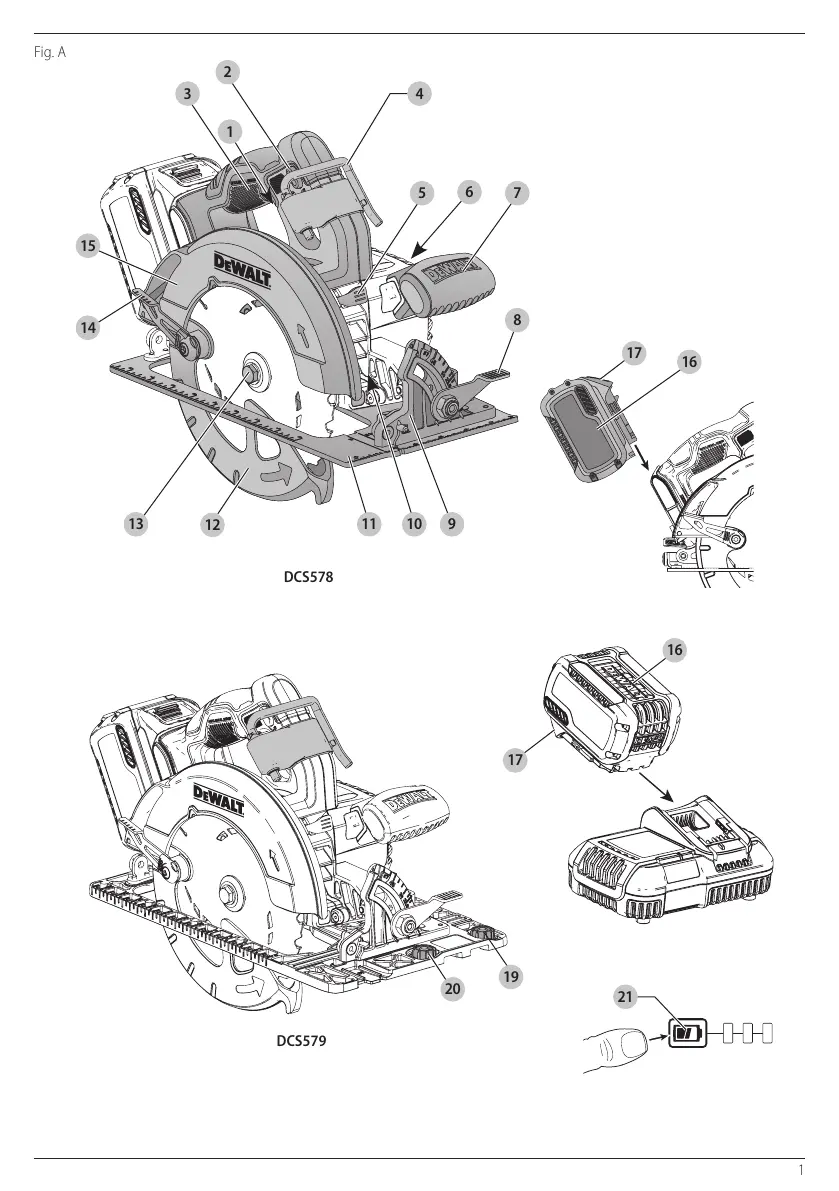 Fig. A

2
3
4
1
5
6
7
15
DEWALT
DEWALT
14
8
17
16
13
12
11
10
9

DCS578

16
17
DEWALT
DEWALT
20
19
21

DCS579

1