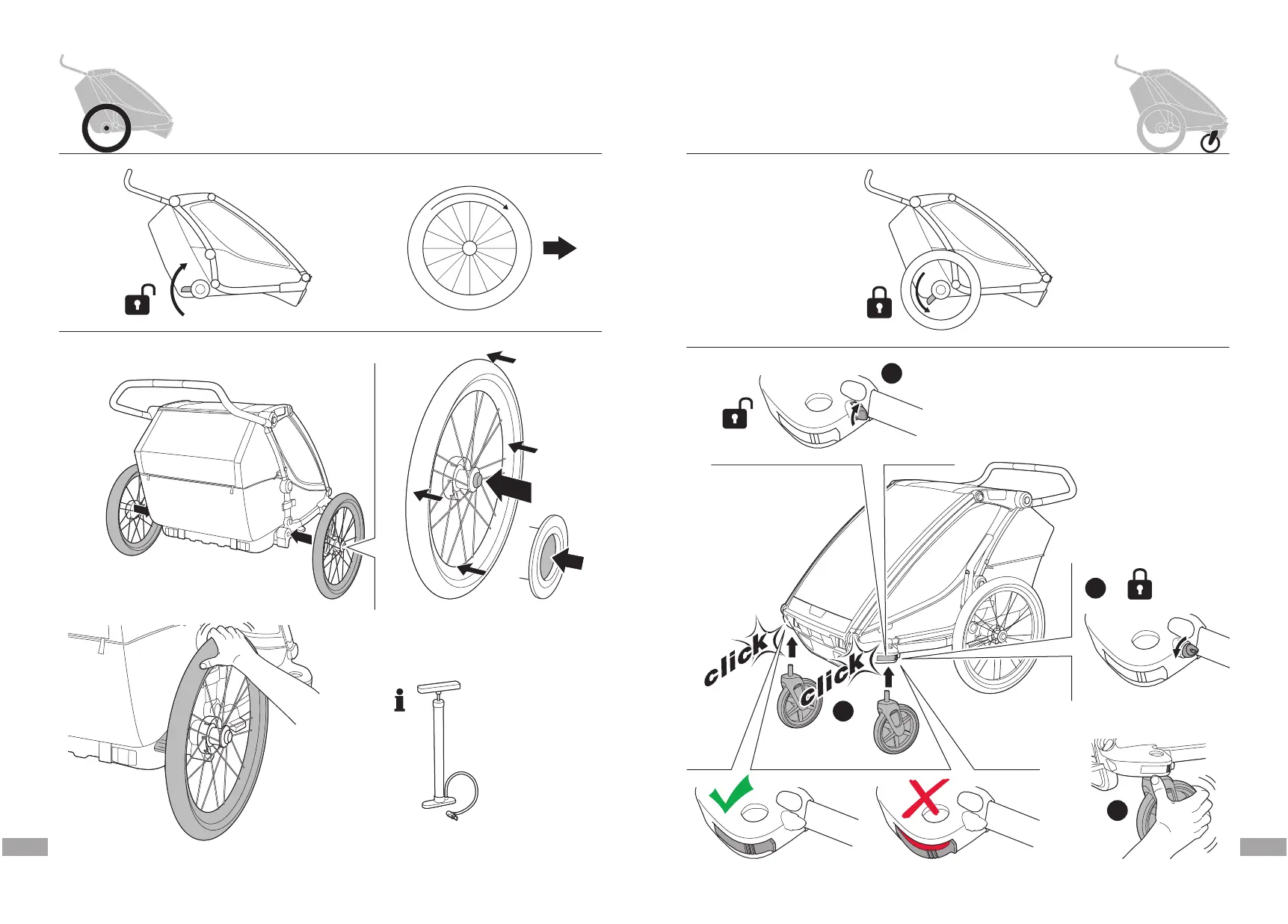 click
click