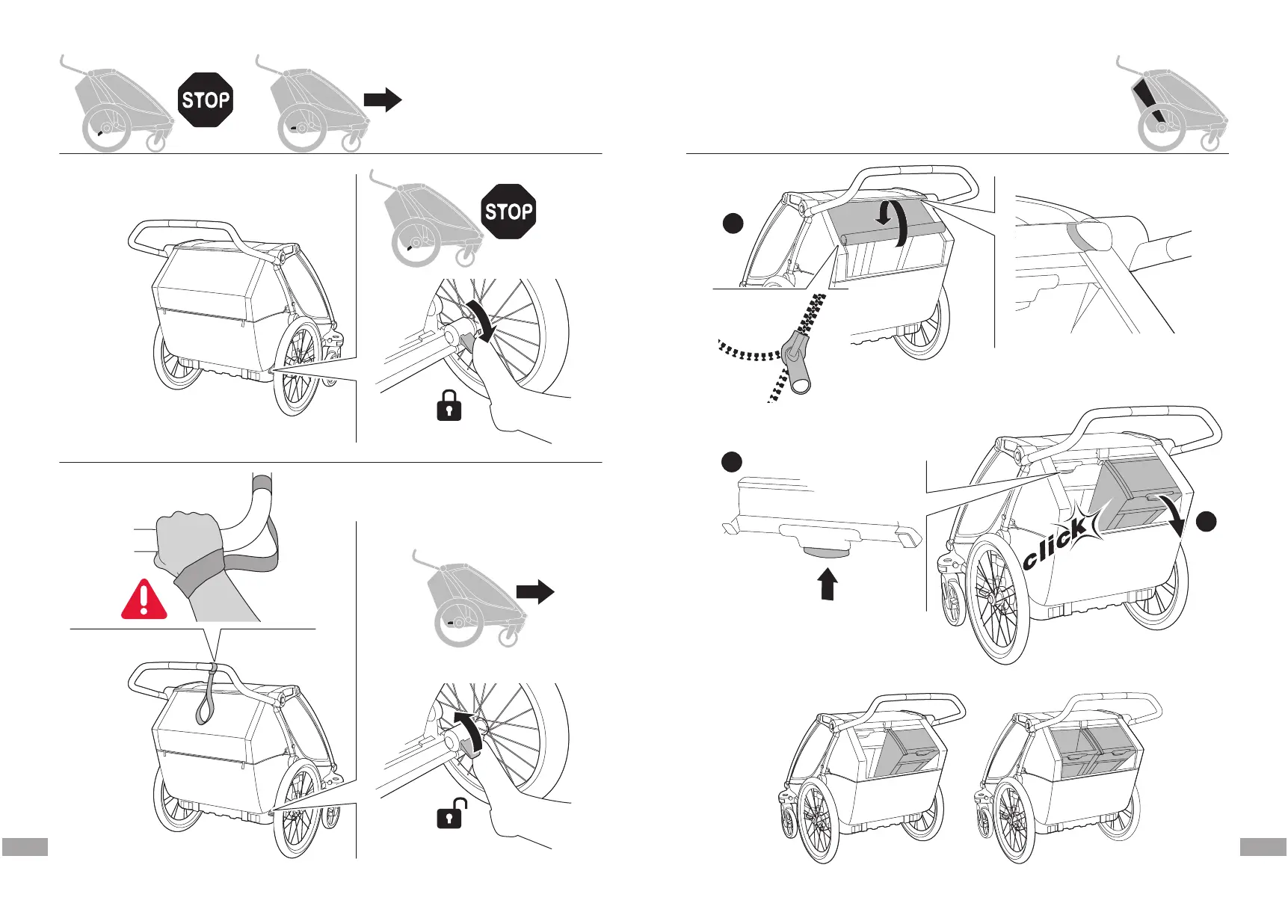 STOP

STOP

click