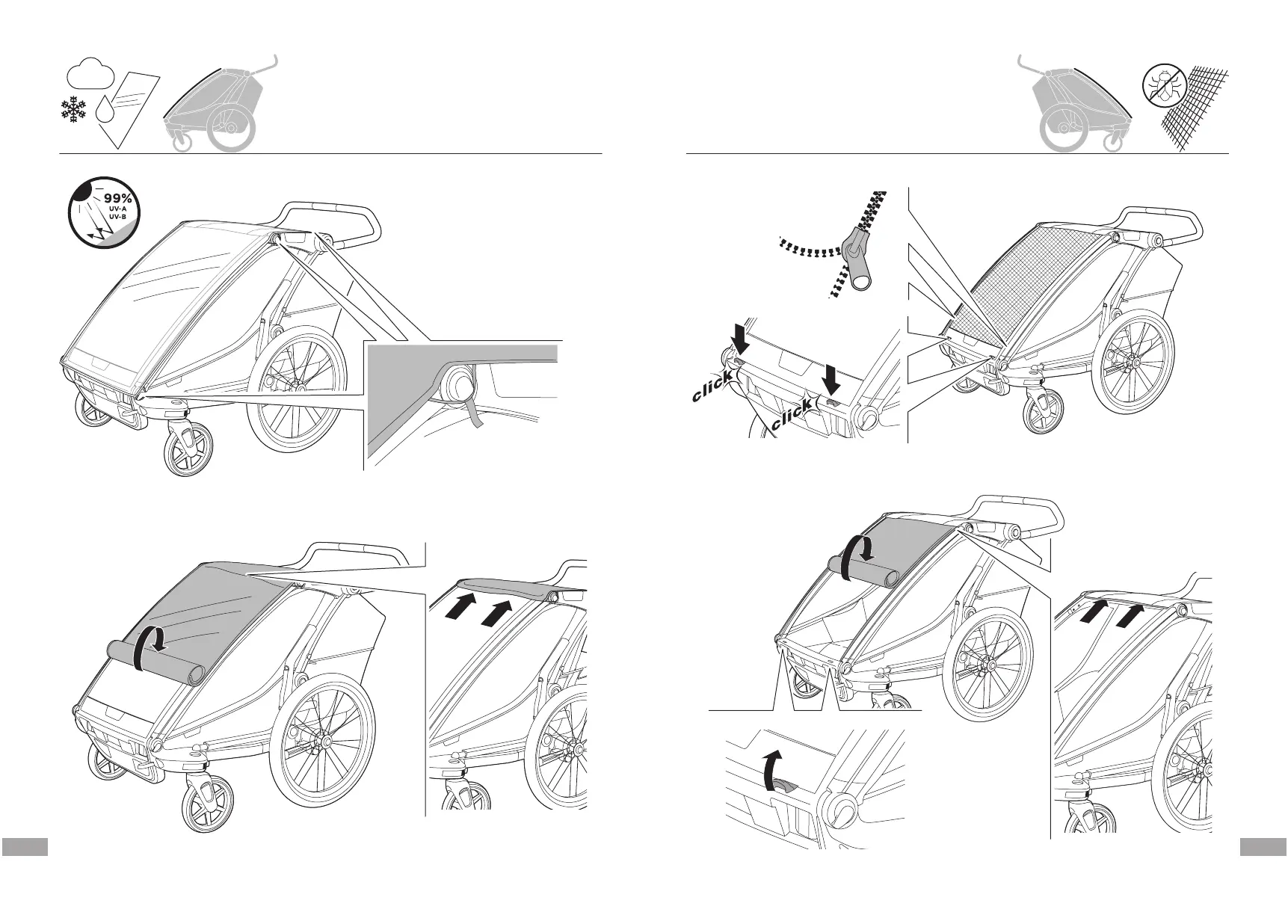 99%
UV-A
UV-B

click
click