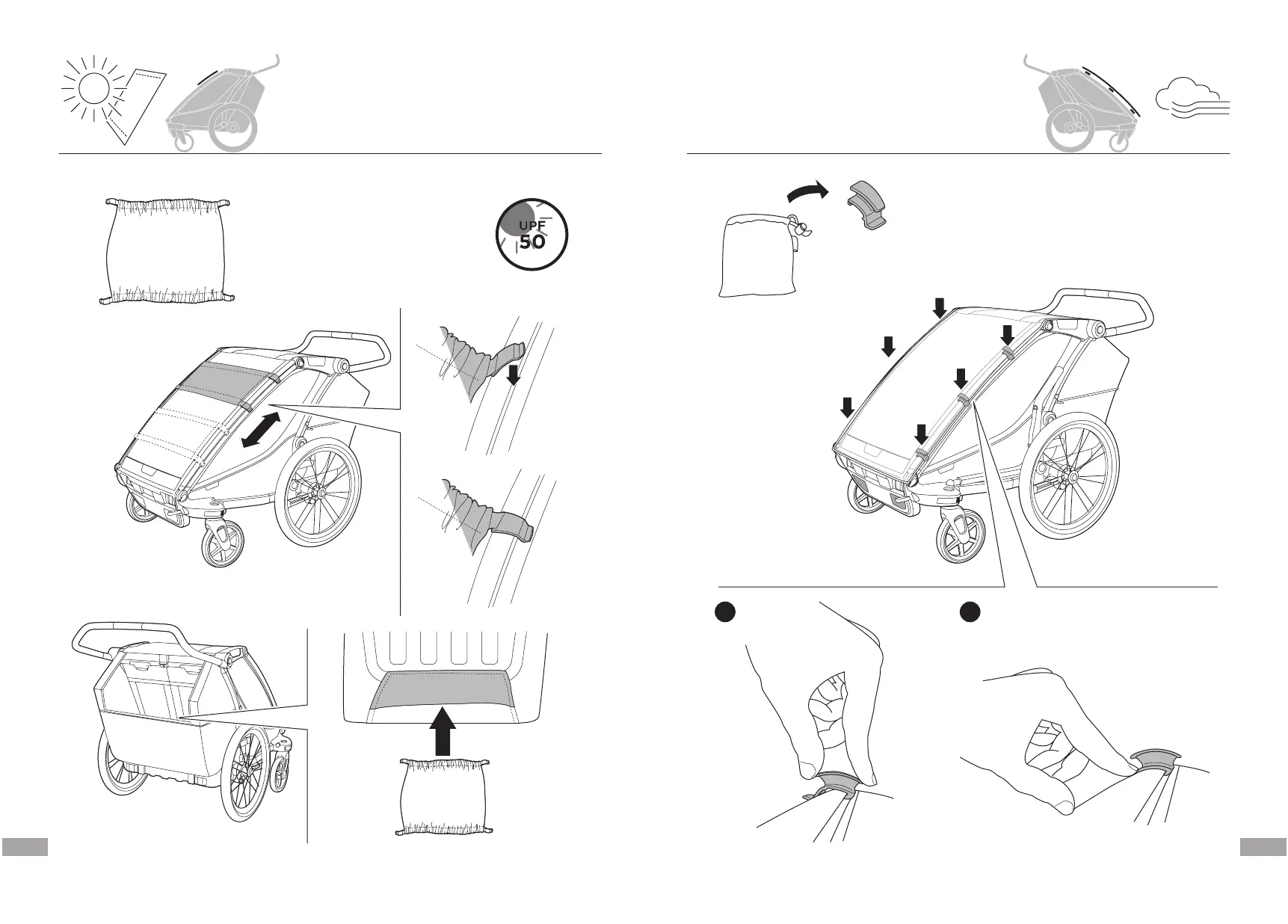 UPF 50