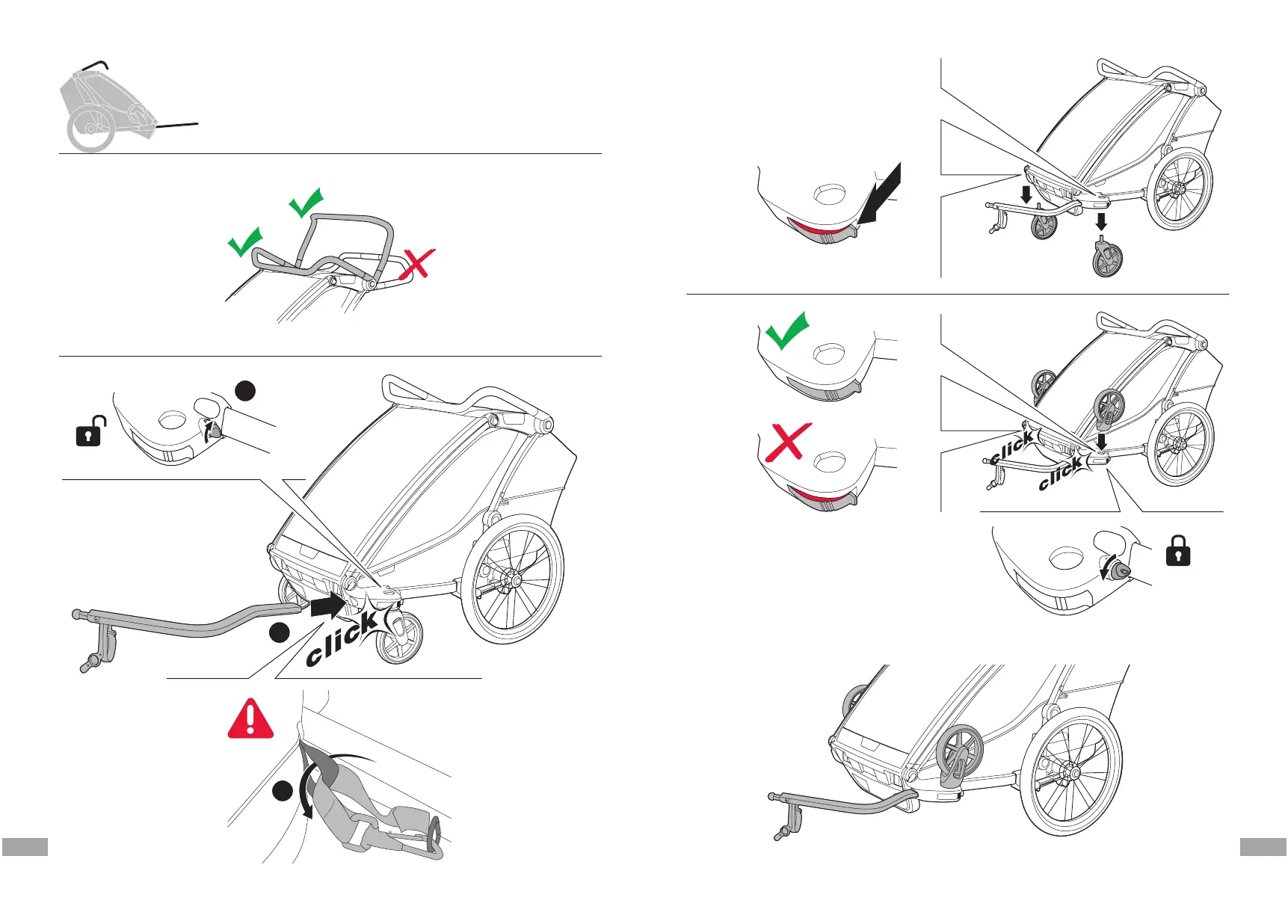 click

click

click