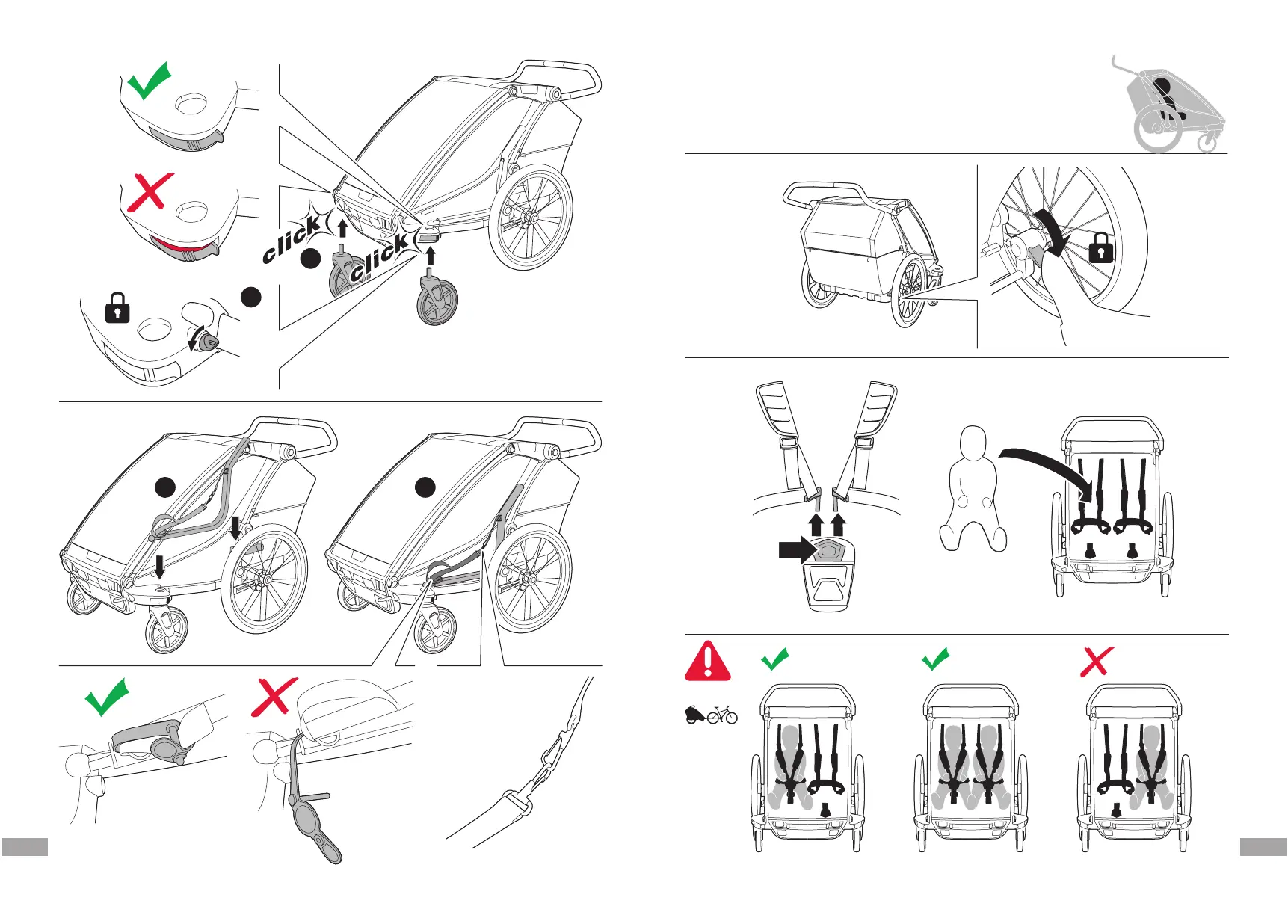 click
click