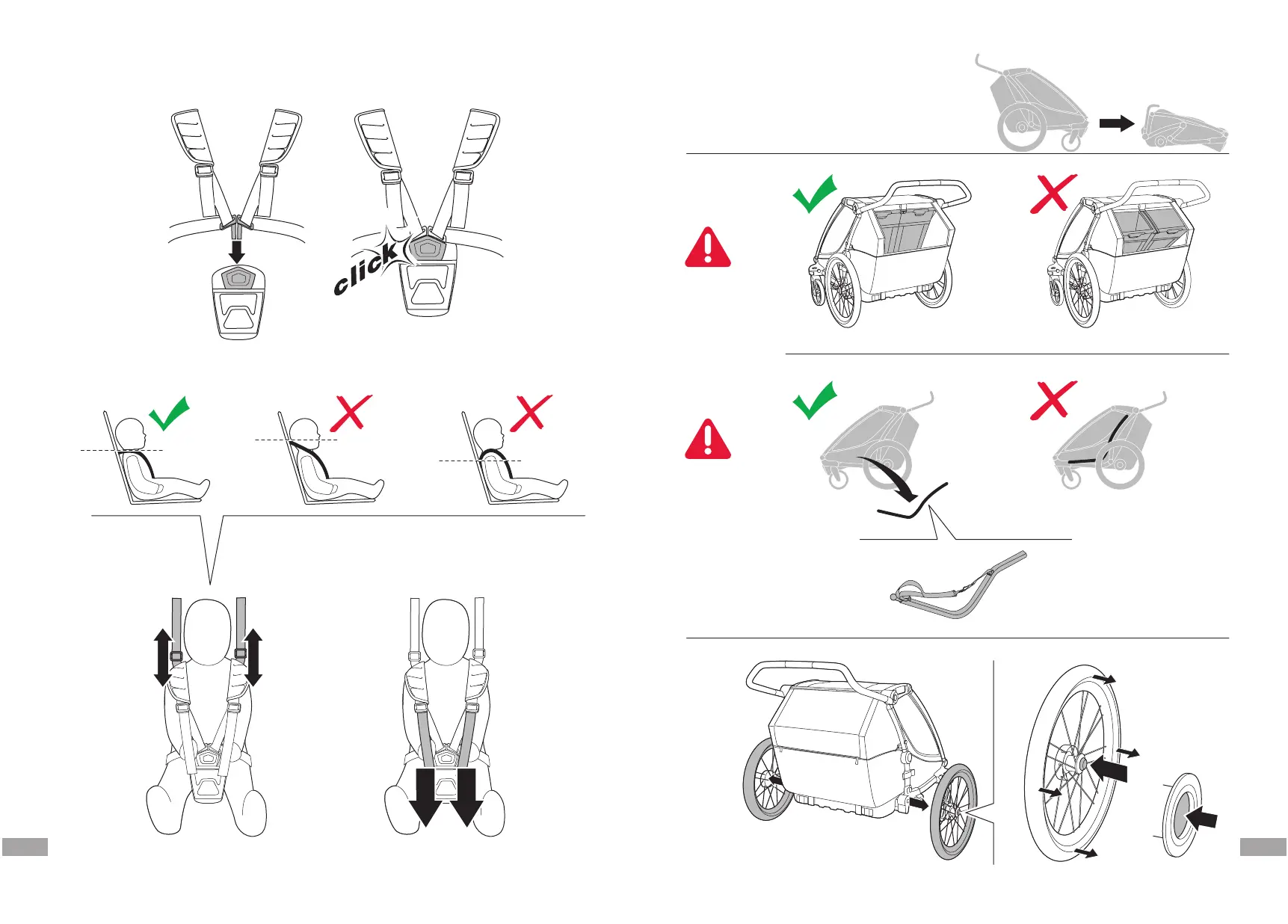 click