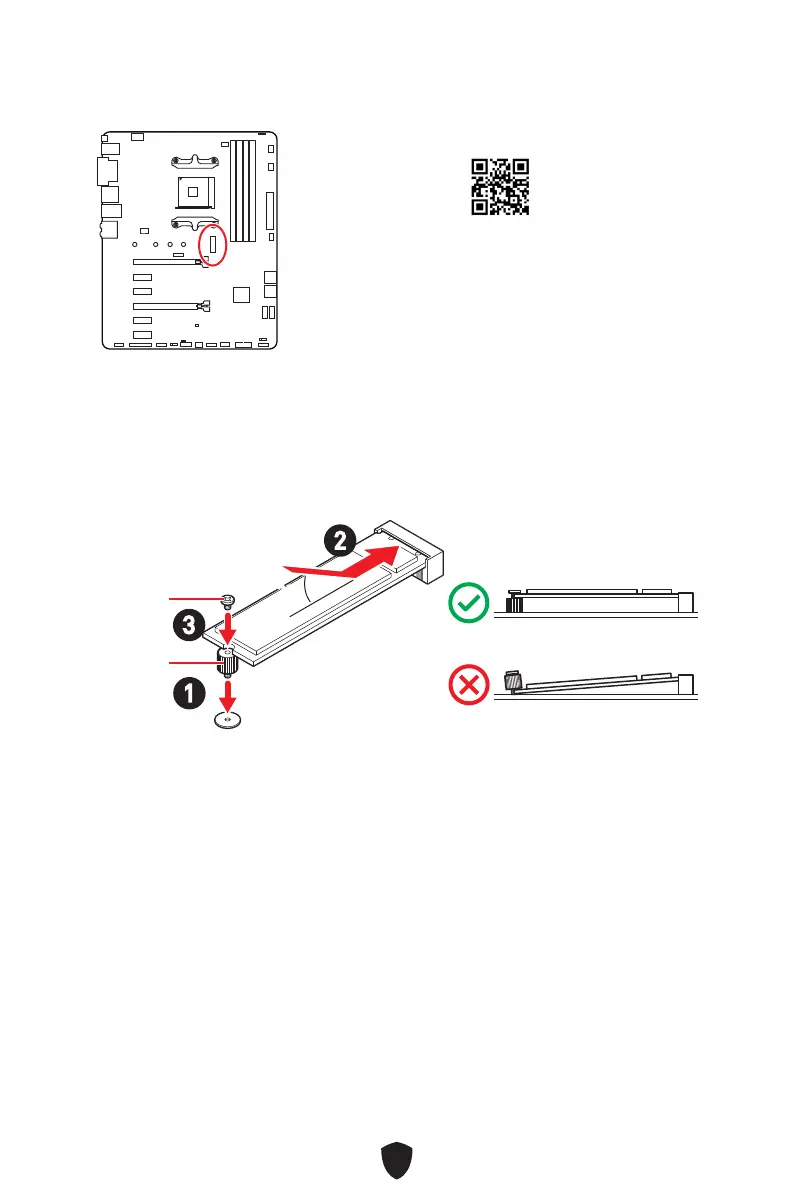 2

3

1