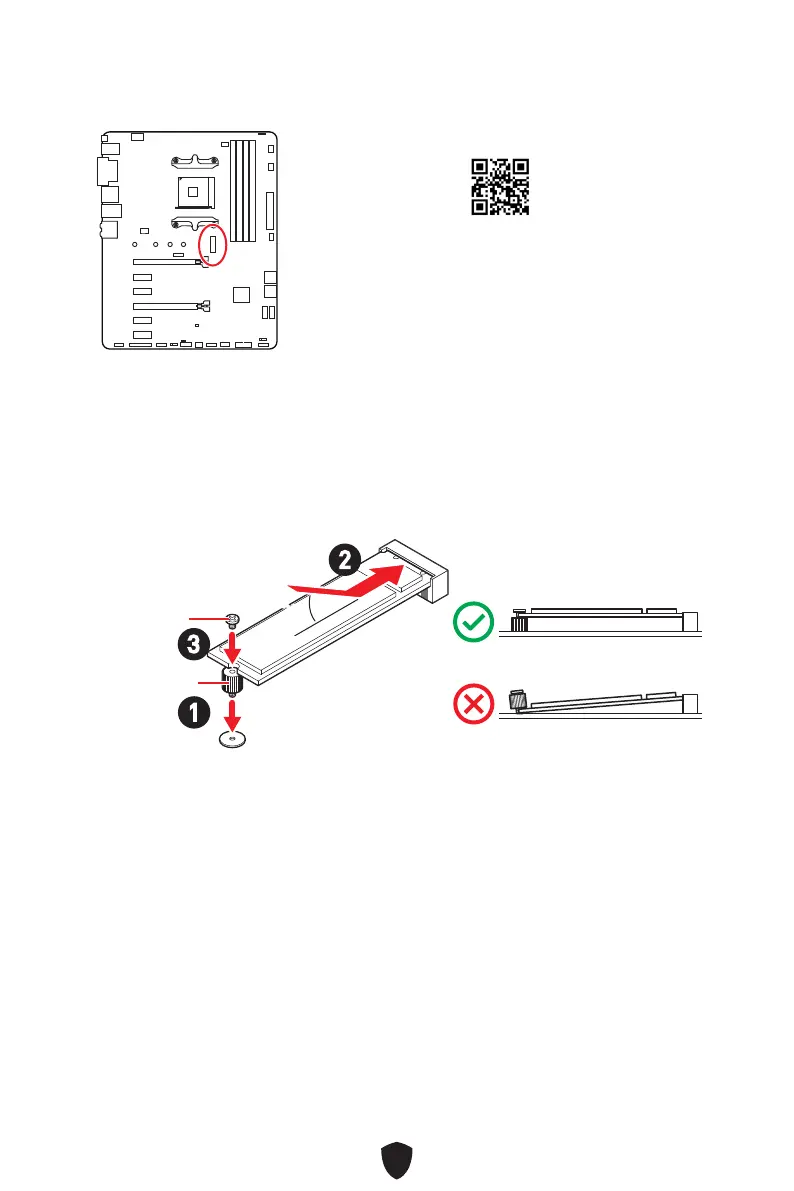 2

3

1