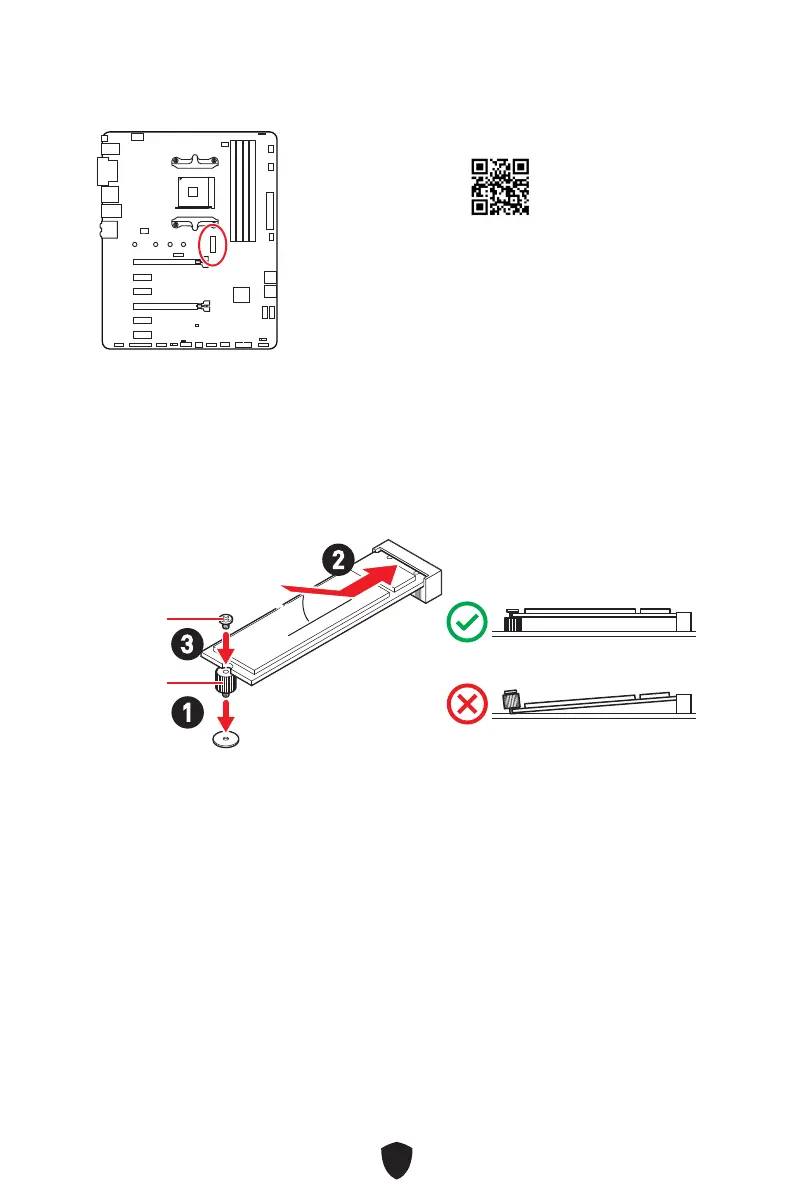 2

3

1