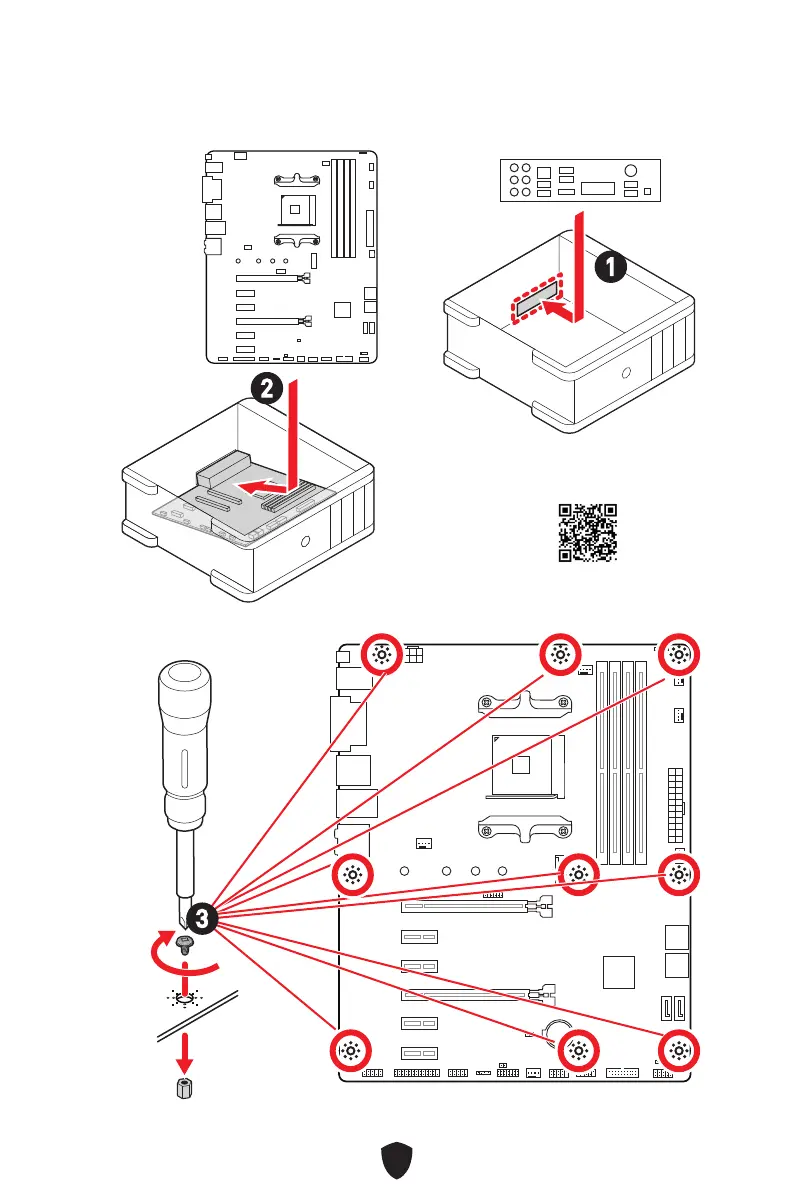 1

2

3