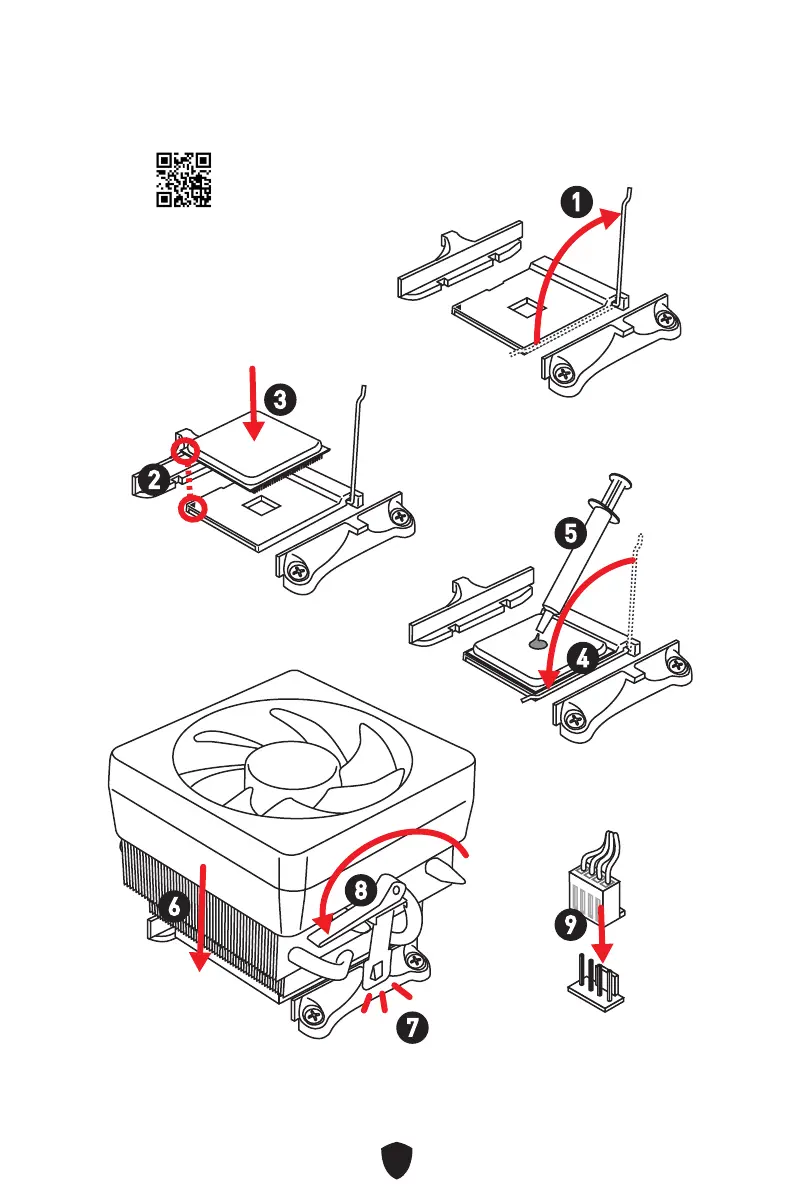 1

3

2

5

4

8

6

9

7