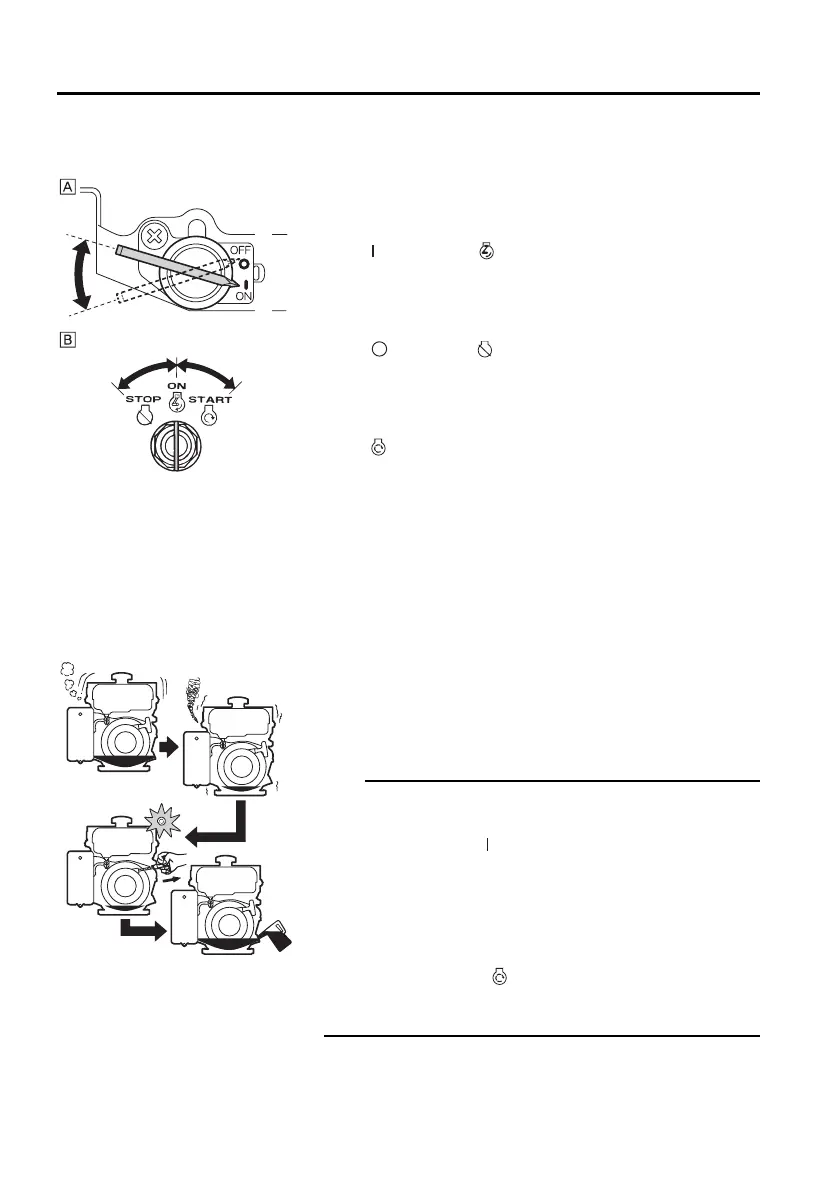 A

OFF

ON

B

ON

STOP

START