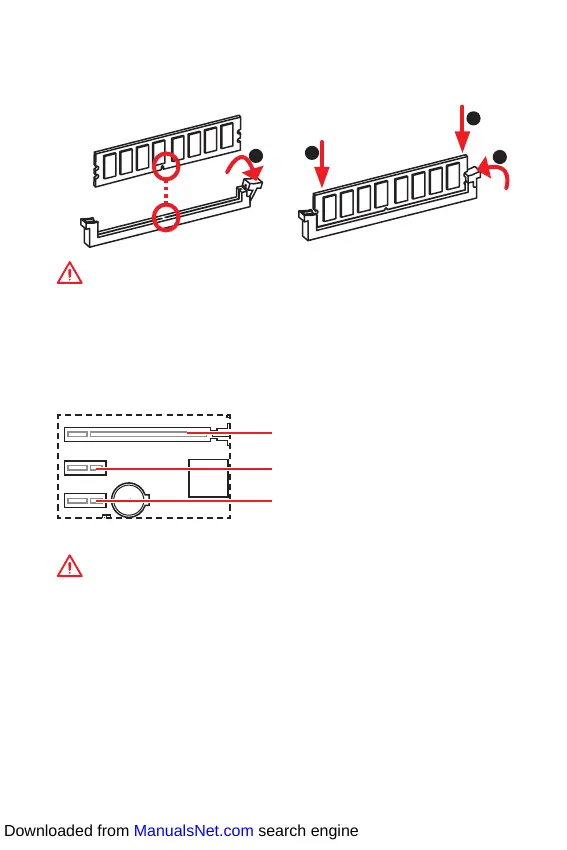 Downloaded from ManualsNet.com search engine