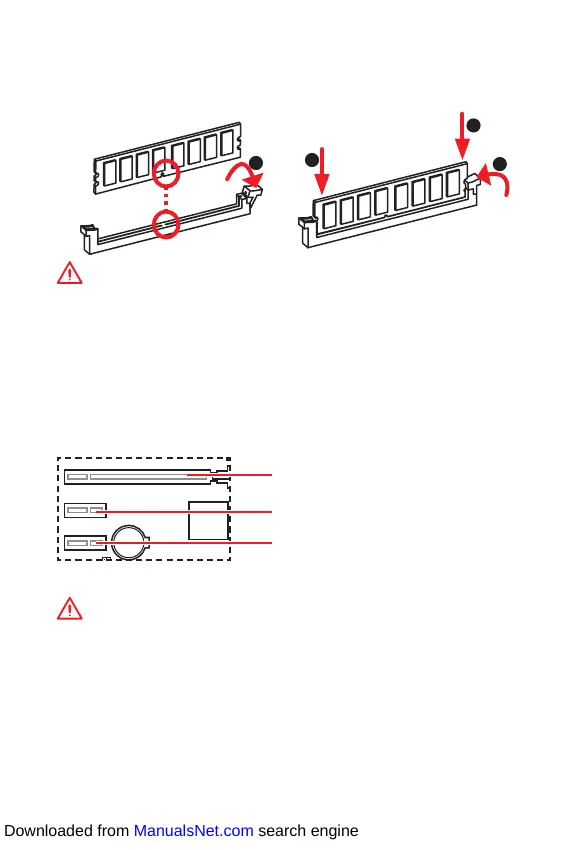 Downloaded from ManualsNet.com search engine