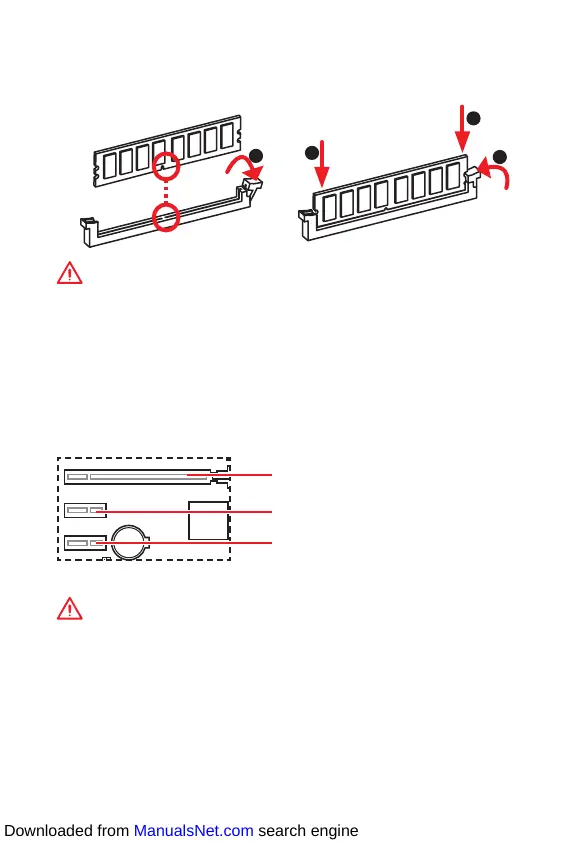 Downloaded from ManualsNet.com search engine