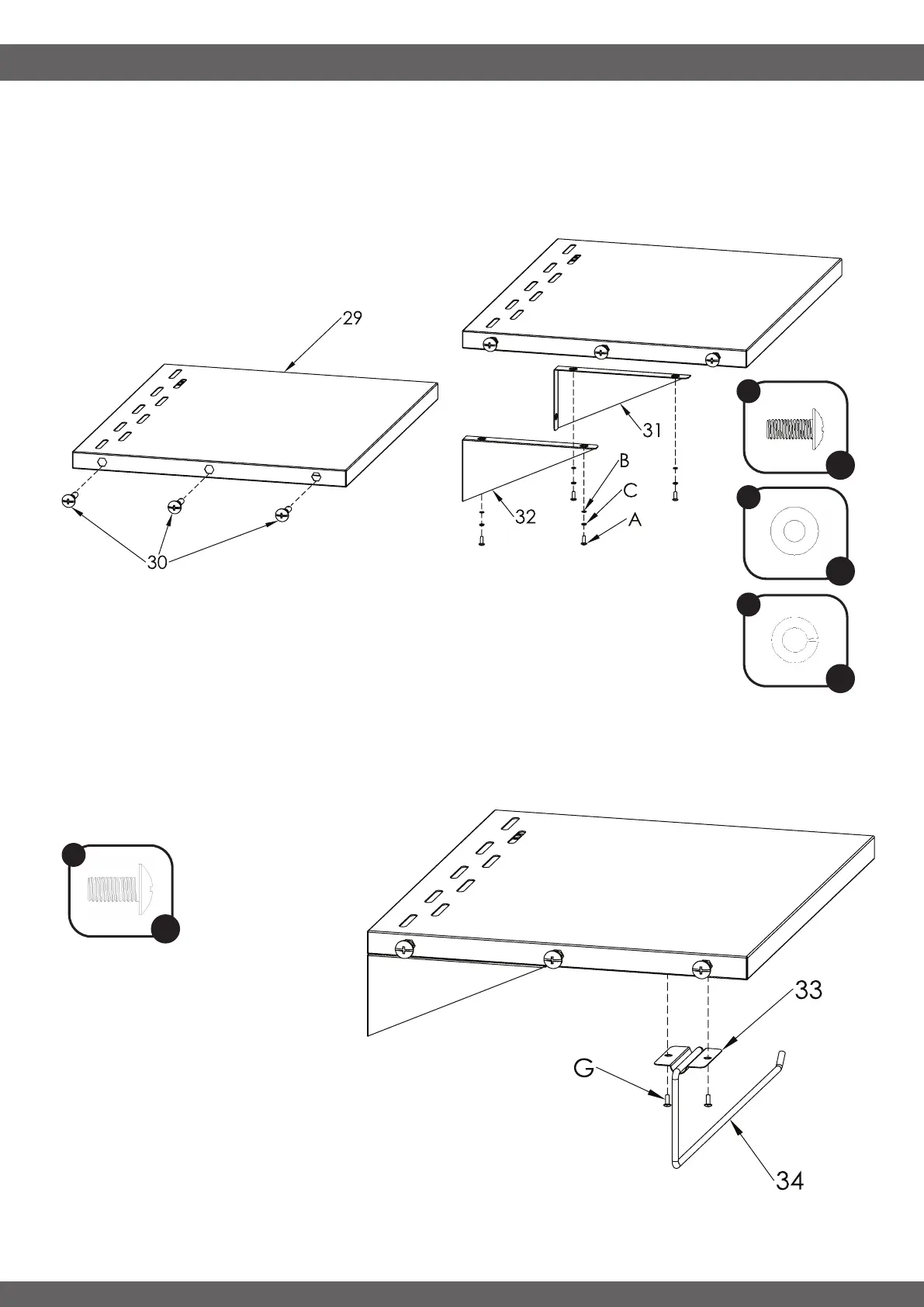 29

30

31

32

B

C

A

33

G

34