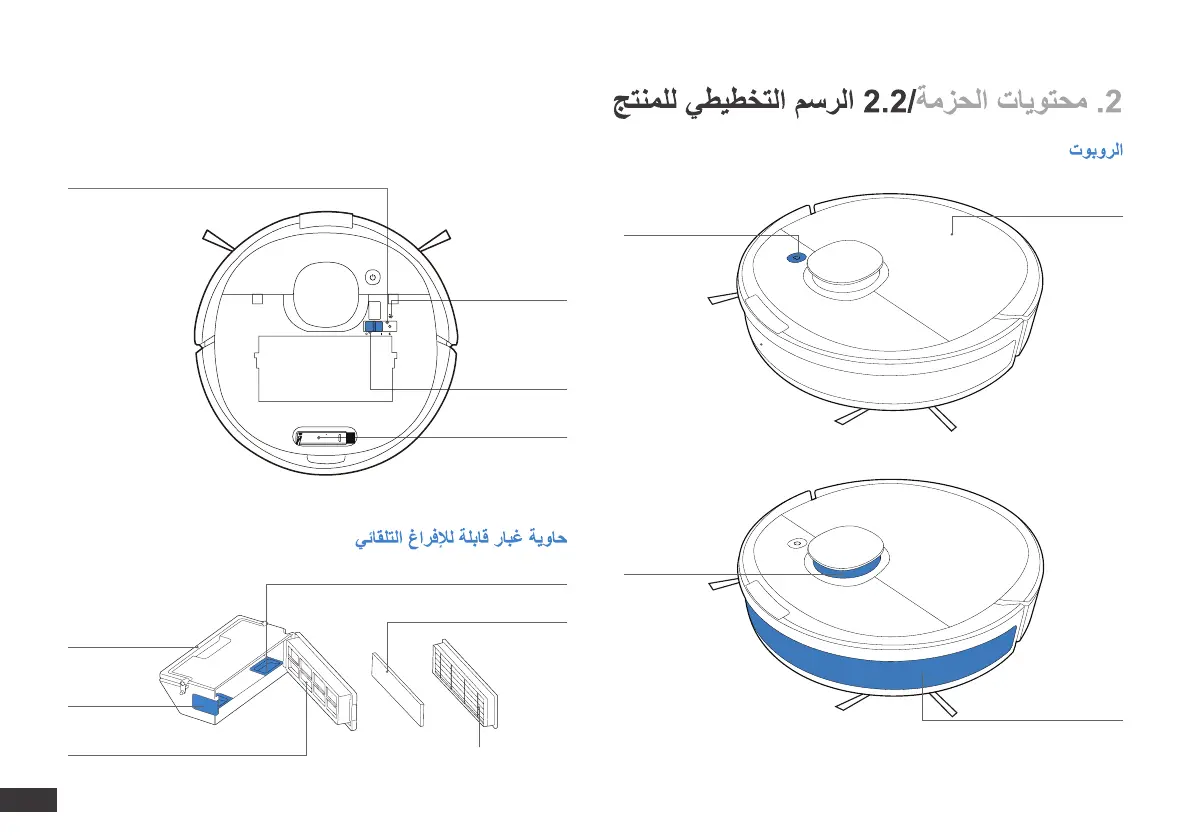 2. محتويات الحزمة/2.2 الرسم التخطيطي للمنتج

الروبوت

حاوية غبار قابلة للإفراغ التلقائي