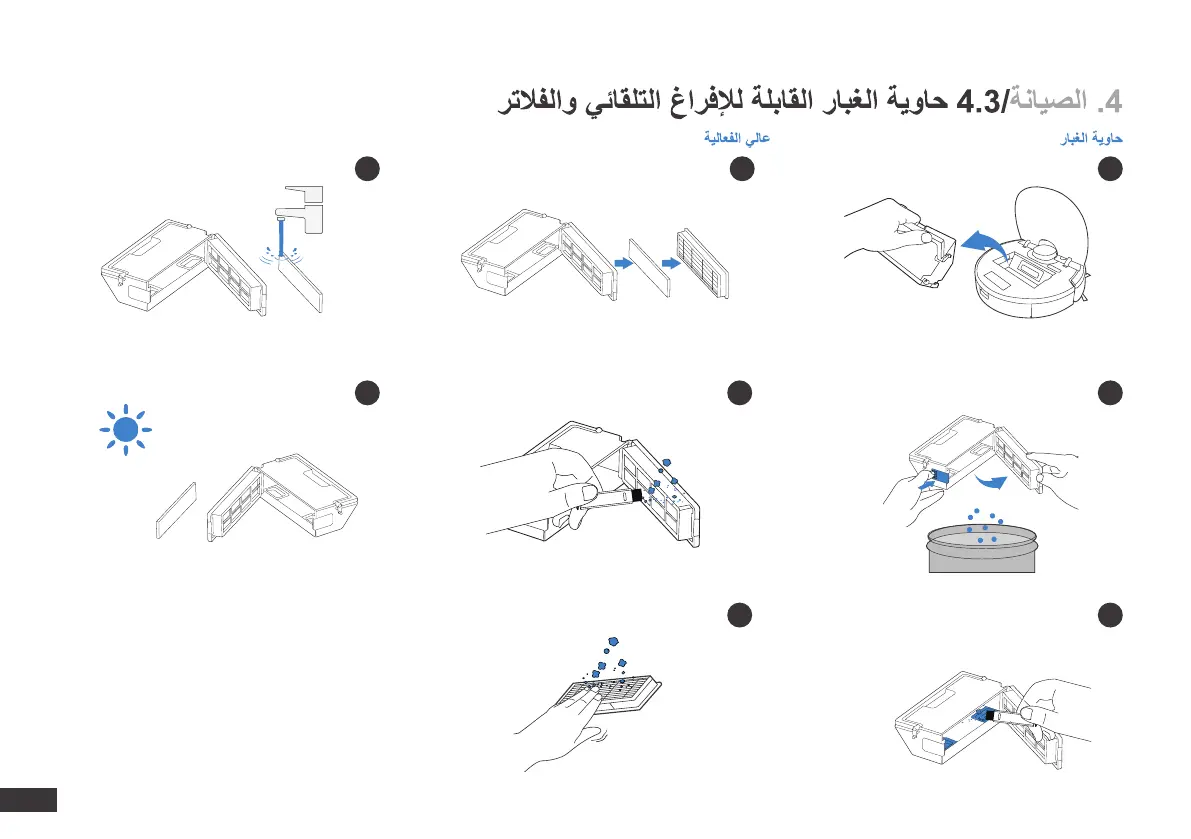 4. الصيانة/4.3 حاوية الغبار القابلة للإفراغ التلقائي والفلاتر

حاوية الغبار

عالي الفعالية