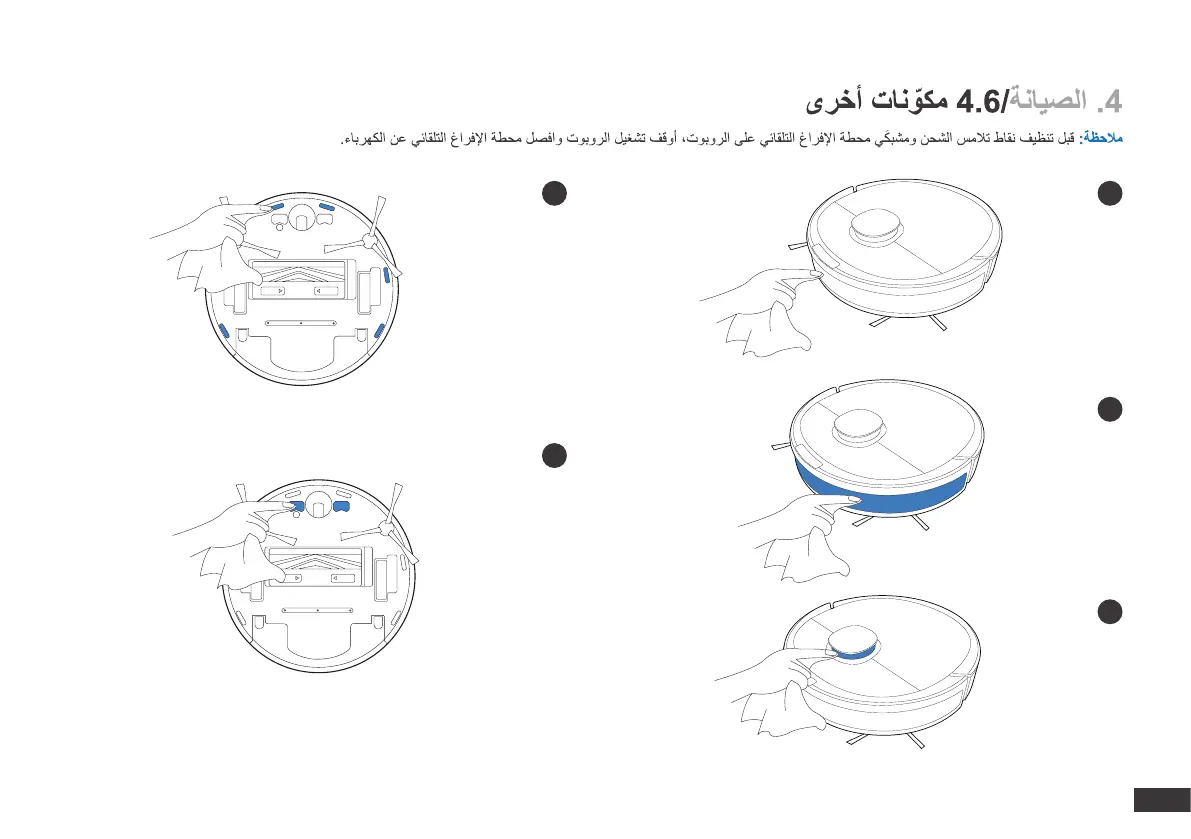 4. الصيانة/4.6 مكوّنات أخرى

ملاحظة: قبل تنظيف نقاط تلامس الشحن ومشبكَي محطة الإفراغ التلقائي على الروبوت، أوقف تشغيل الروبوت وافصل محطة الإفراغ التلقائي عن الكهرباء.