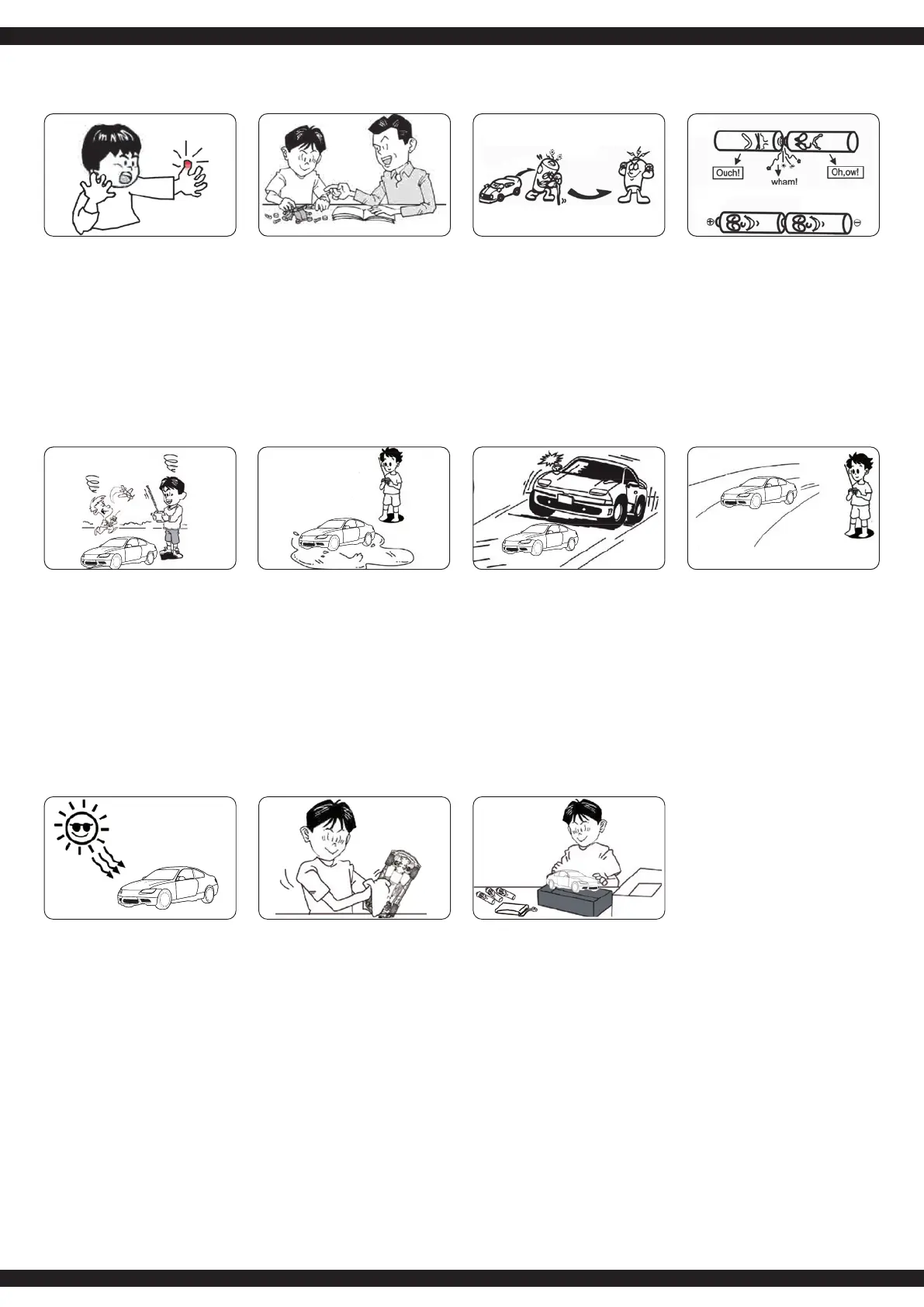 Ouch!

wham!

Oh,ow!