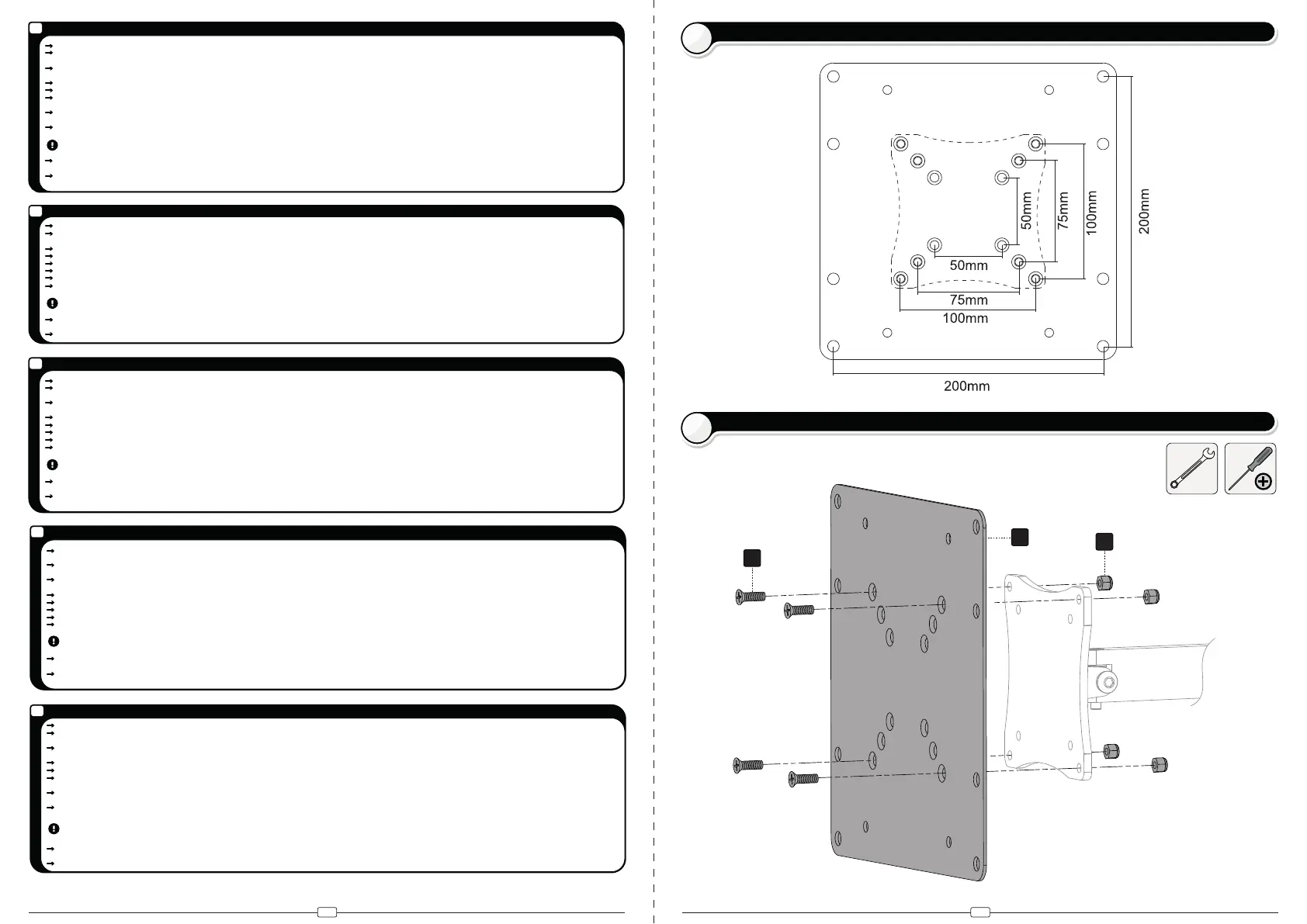 50mm
75mm
100mm
200mm
50mm
75mm
100mm
200mm