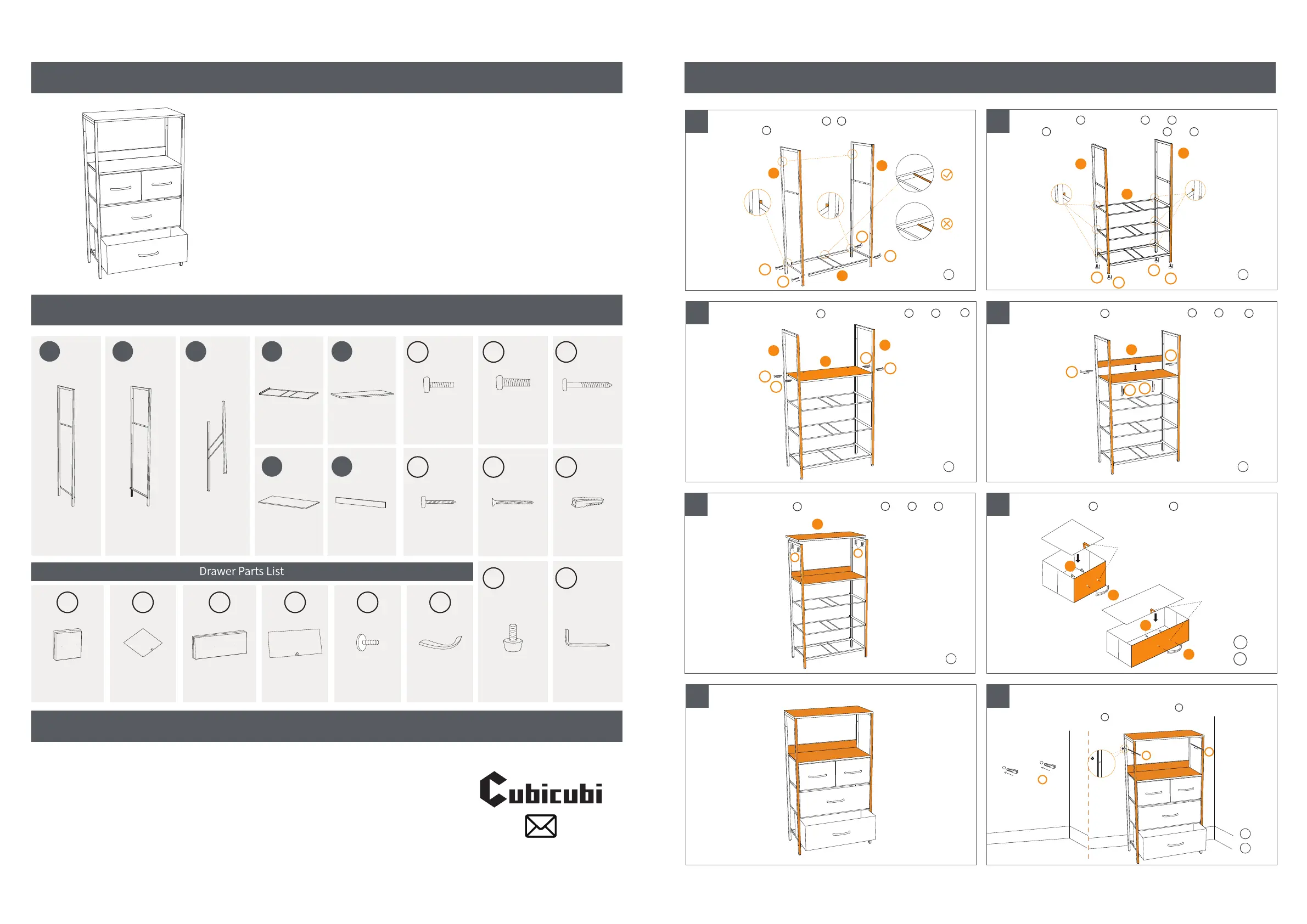 Drawer Parts List

Cubicubi