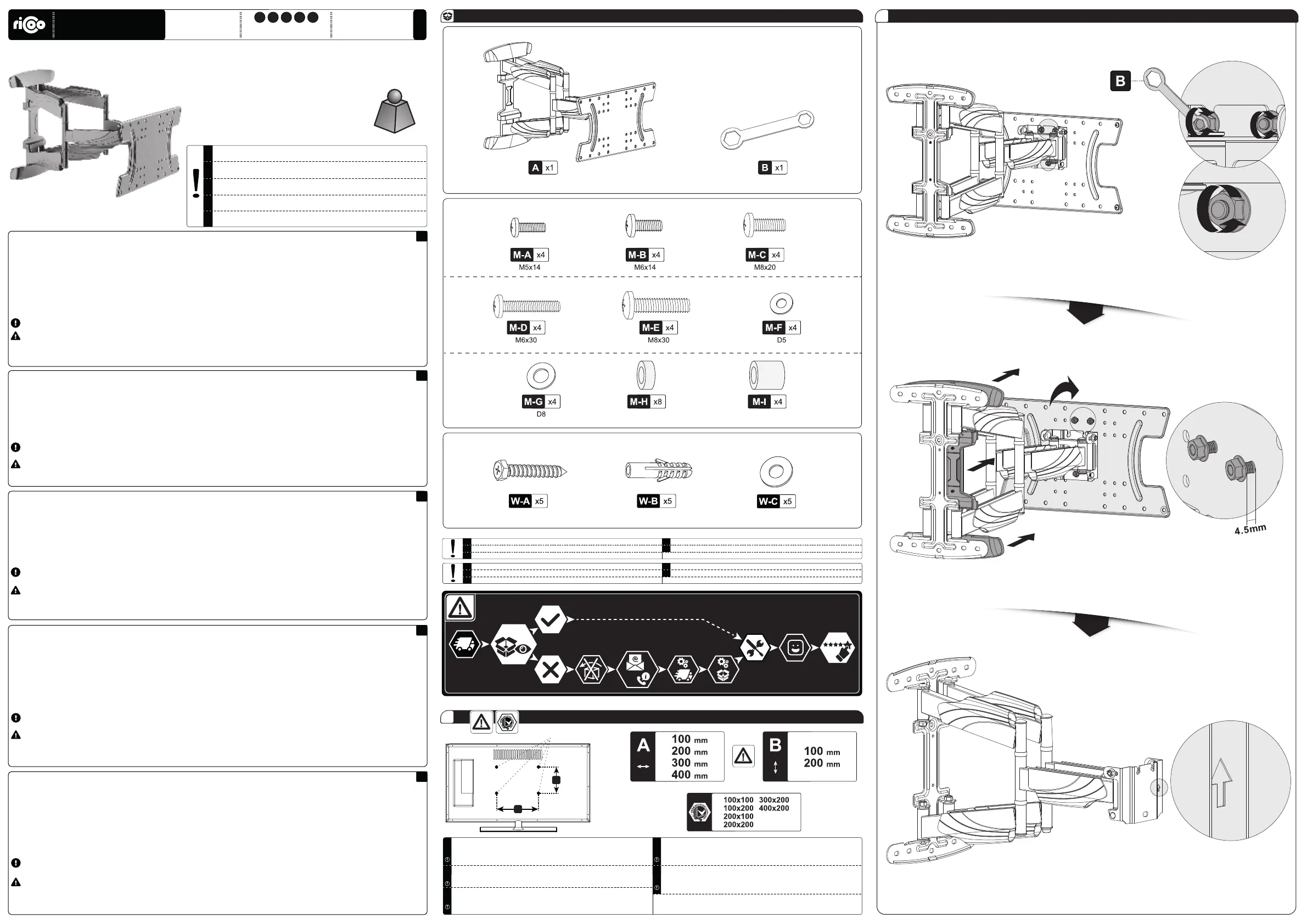 ricoo

A x1

B x1

M-A x4
M5x14

M-B x4
M6x14

M-C x4
M8x20

M-D x4
M6x30

M-E x4
M8x30

M-F x4
D5

M-G x4
D8

M-H x8

M-I x4

W-A x5

W-B x5

W-C x5

A
100 mm
200 mm
300 mm
400 mm

B
100 mm
200 mm

100x100 300x200
100x200 400x200
200x100
200x200

B

4.5mm