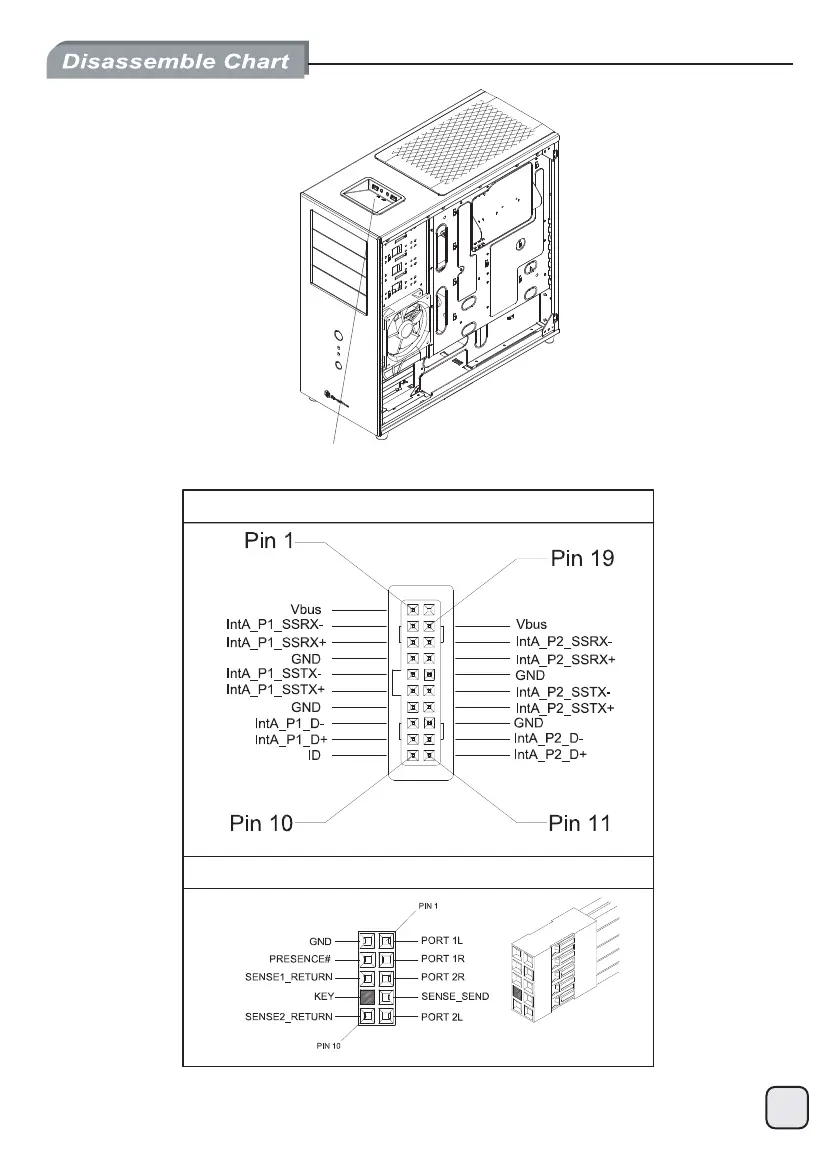 Disassemble Chart

Pin 1
Pin 19
Vbus
IntA_P1_SSRX-
IntA_P1_SSRX+
GND
IntA_P1_SSTX-
IntA_P1_SSTX+
GND
IntA_P1_D-
IntA_P1_D+
ID
Vbus
IntA_P2_SSRX-
IntA_P2_SSRX+
GND
IntA_P2_SSTX-
IntA_P2_SSTX+
GND
IntA_P2_D-
IntA_P2_D+
Pin 10
Pin 11

PIN 1
GND
PRESENCE#
SENSE1_RETURN
KEY
SENSE2_RETURN
PORT 1L
PORT 1R
PORT 2R
SENSE_SEND
PORT 2L
PIN 10