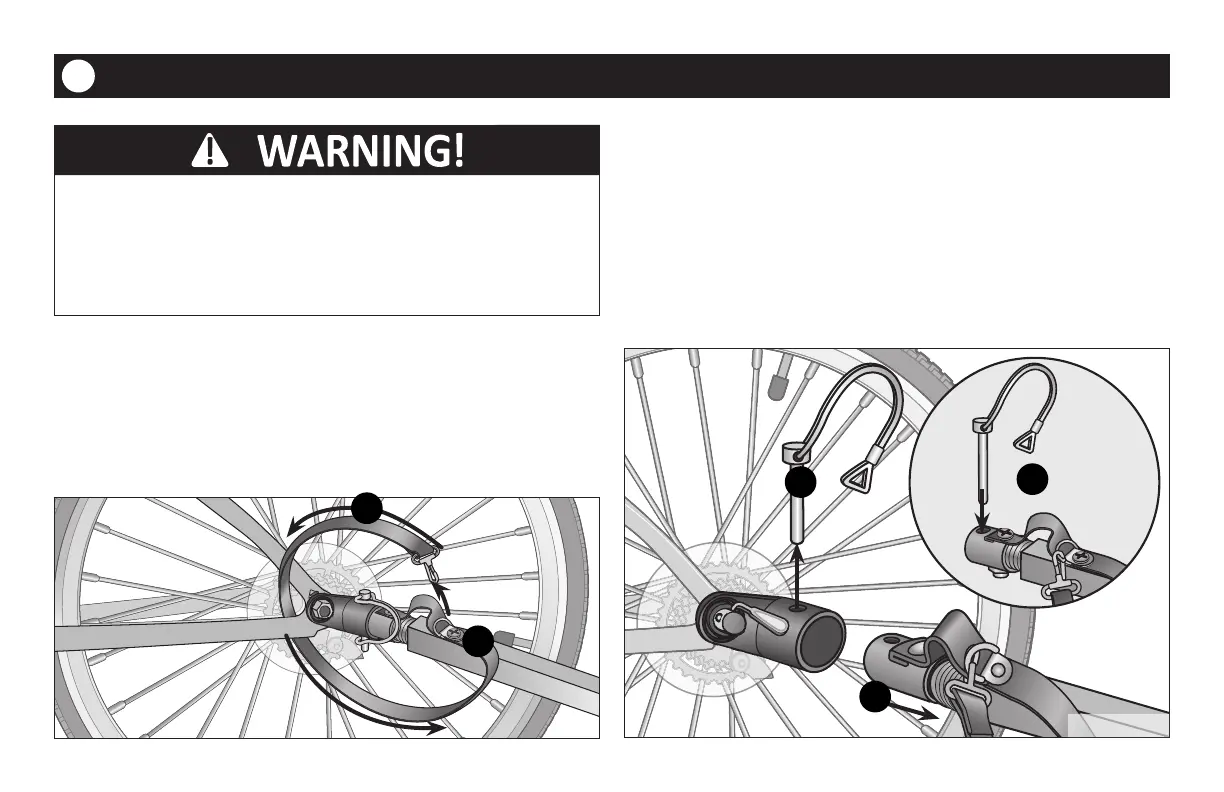 WARNING!