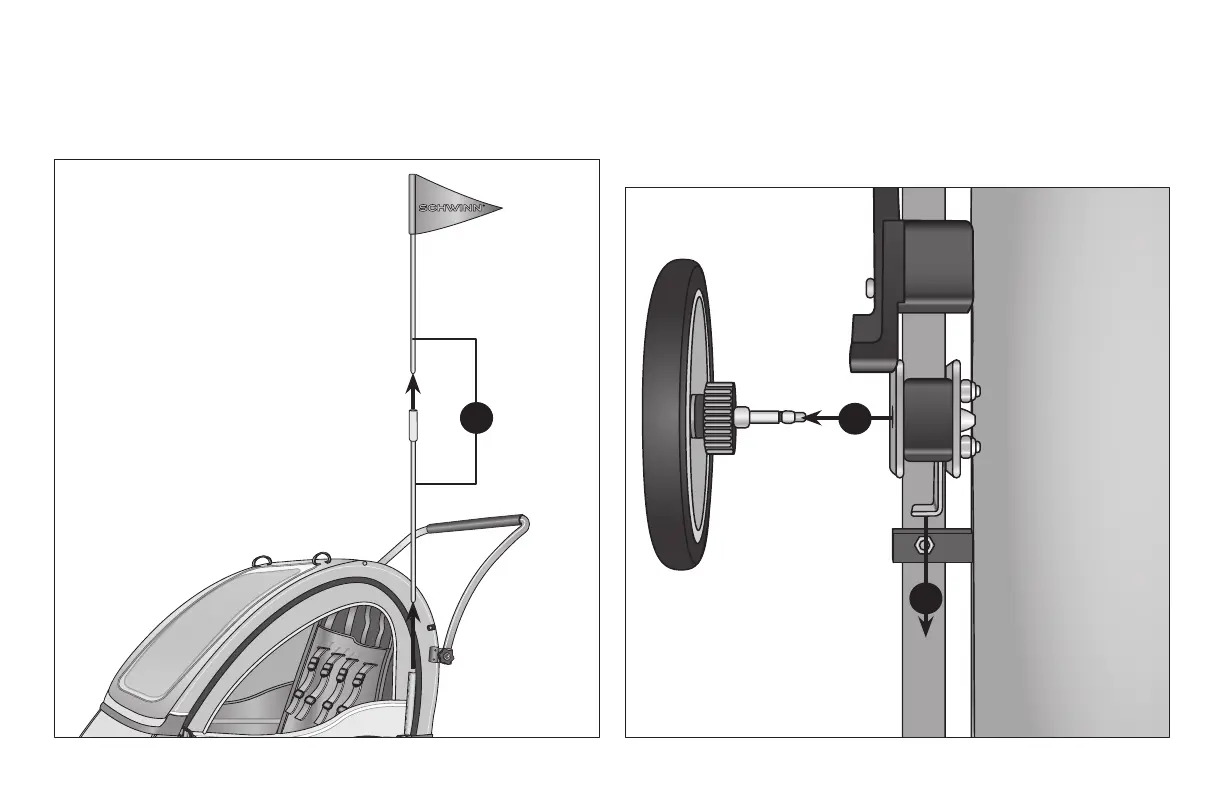 SCHWINN