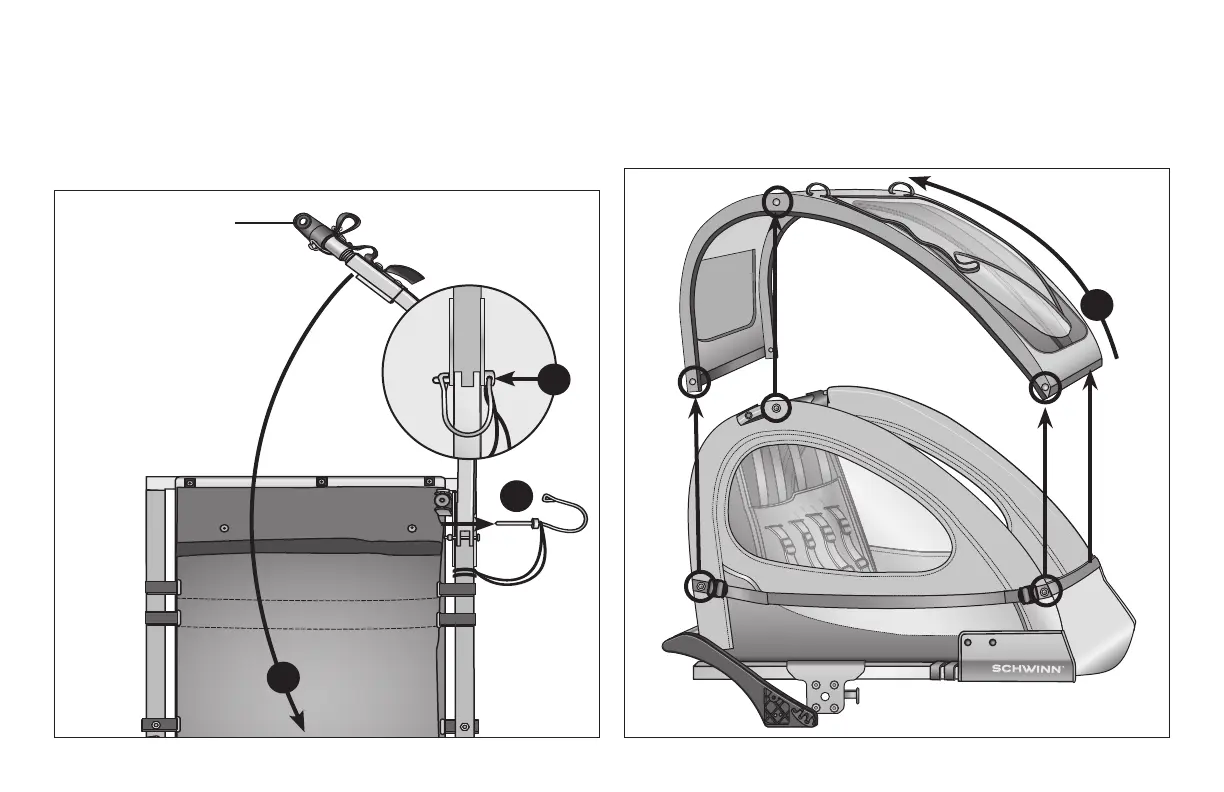 SCHWINN