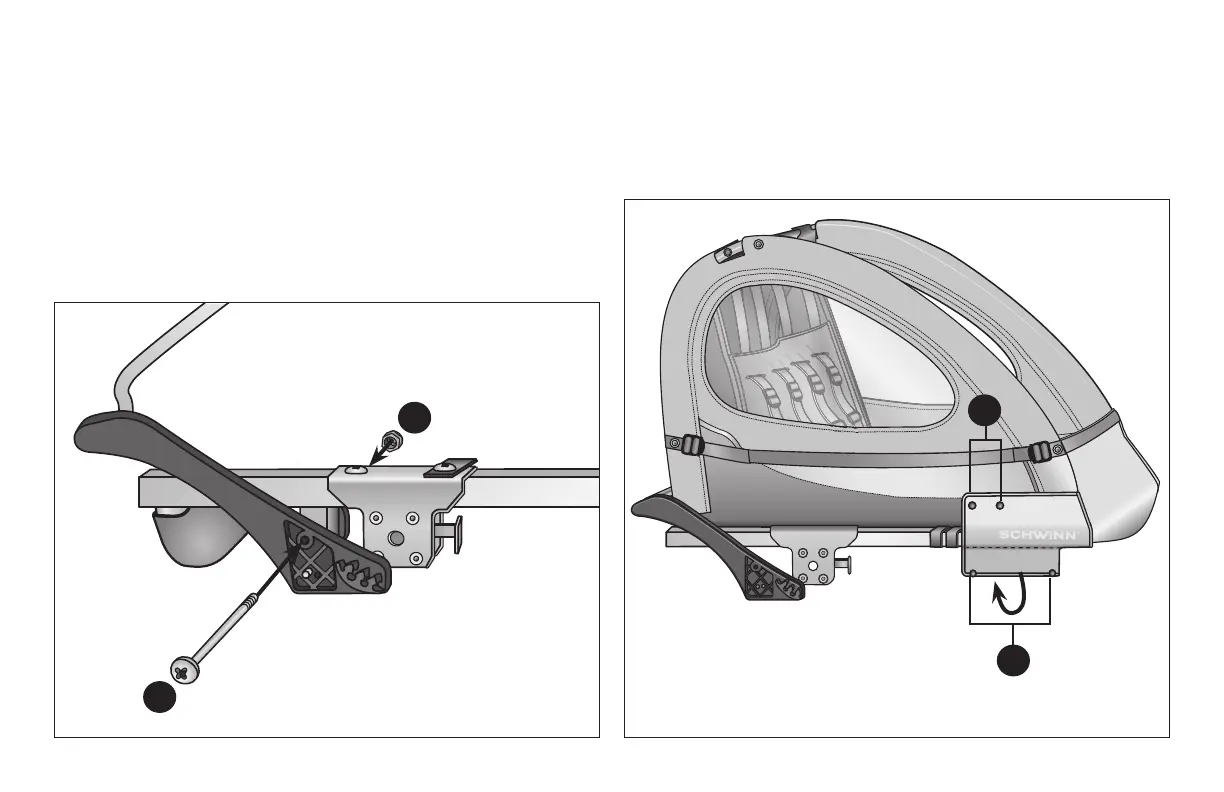 SCHWINN