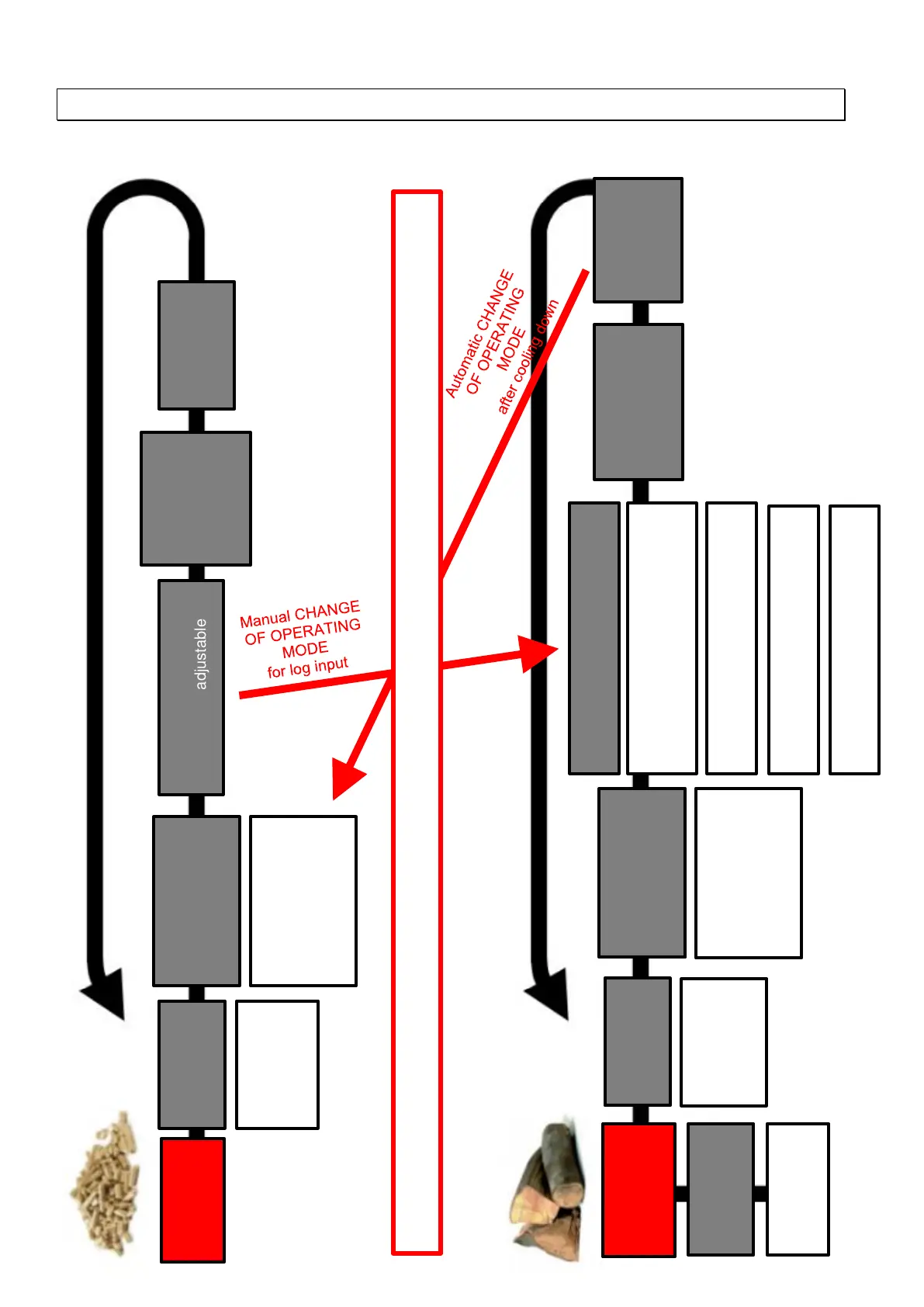 Automatic CHANGE OF OPERATING MODE after cooling down

adjustable

Manual CHANGE OF OPERATING MODE for log input