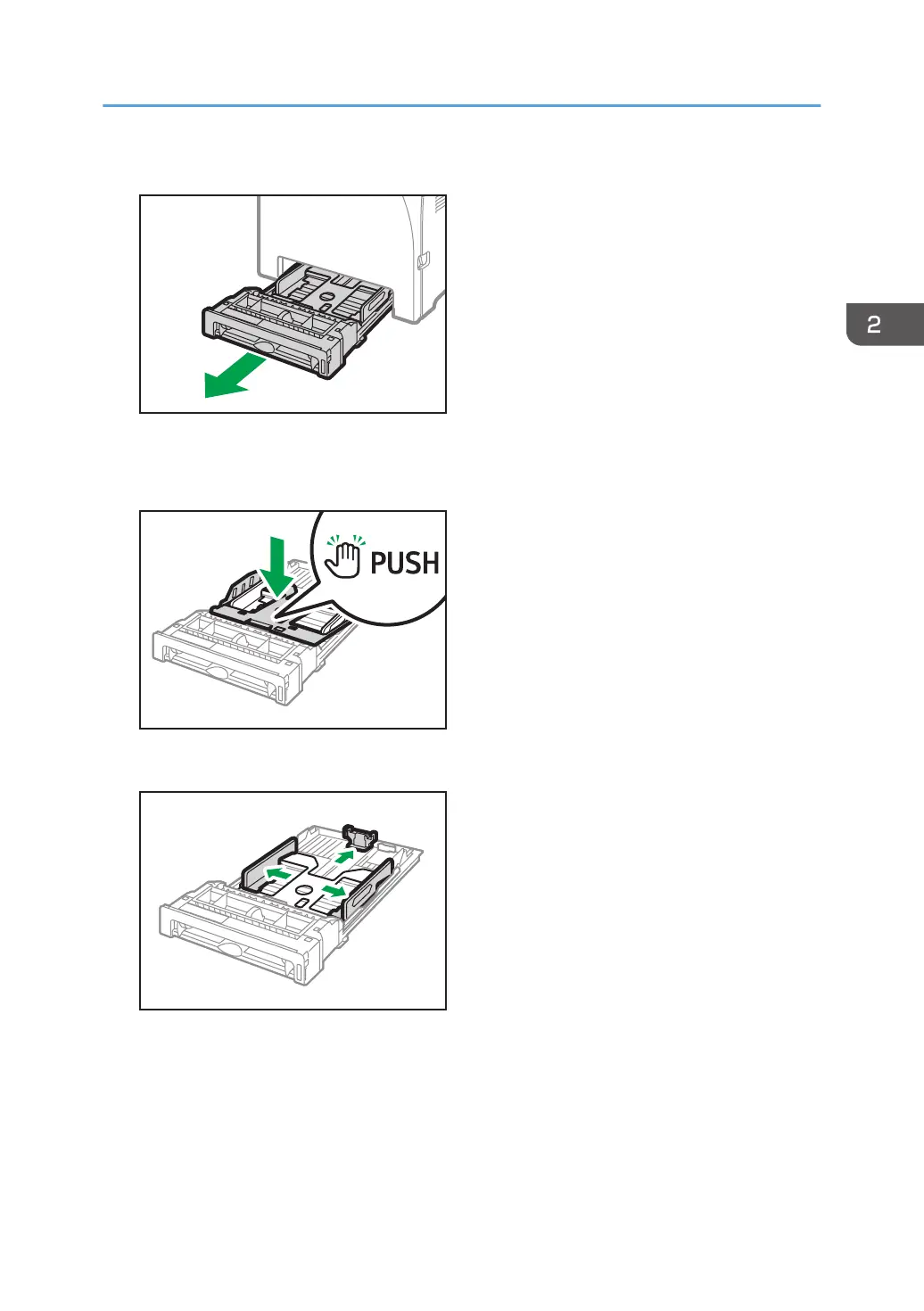 2

PUSH