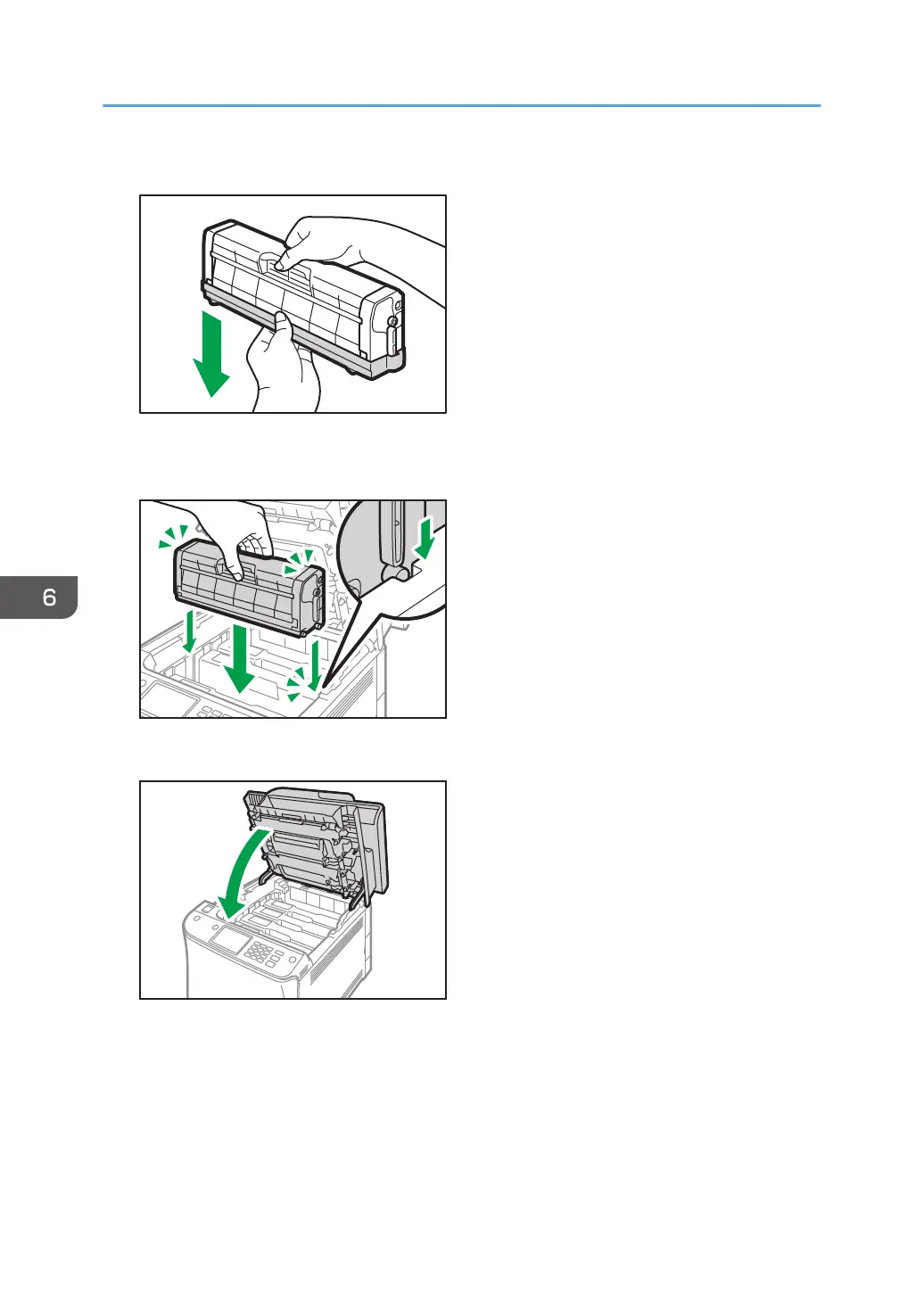 6