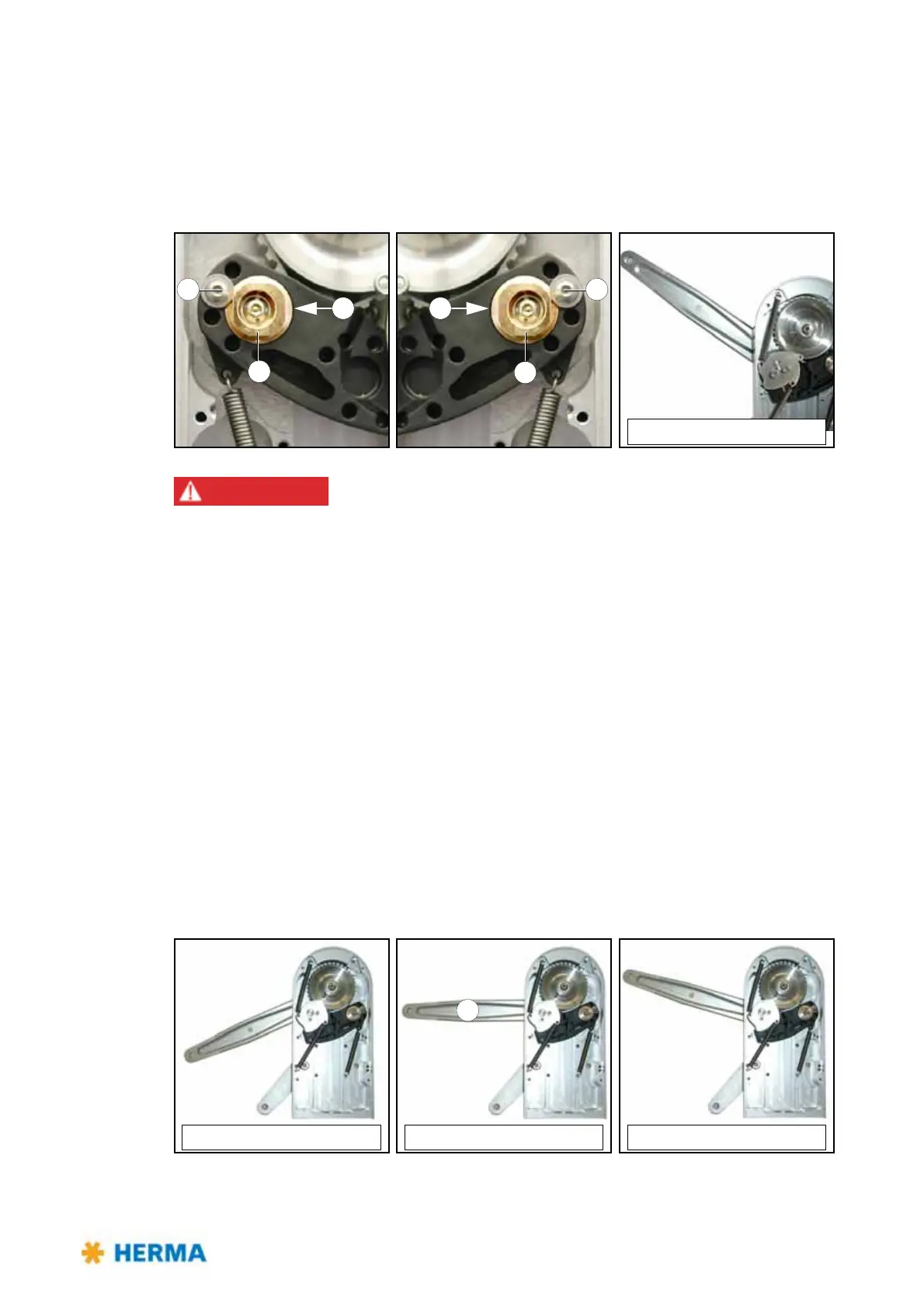 HERMA